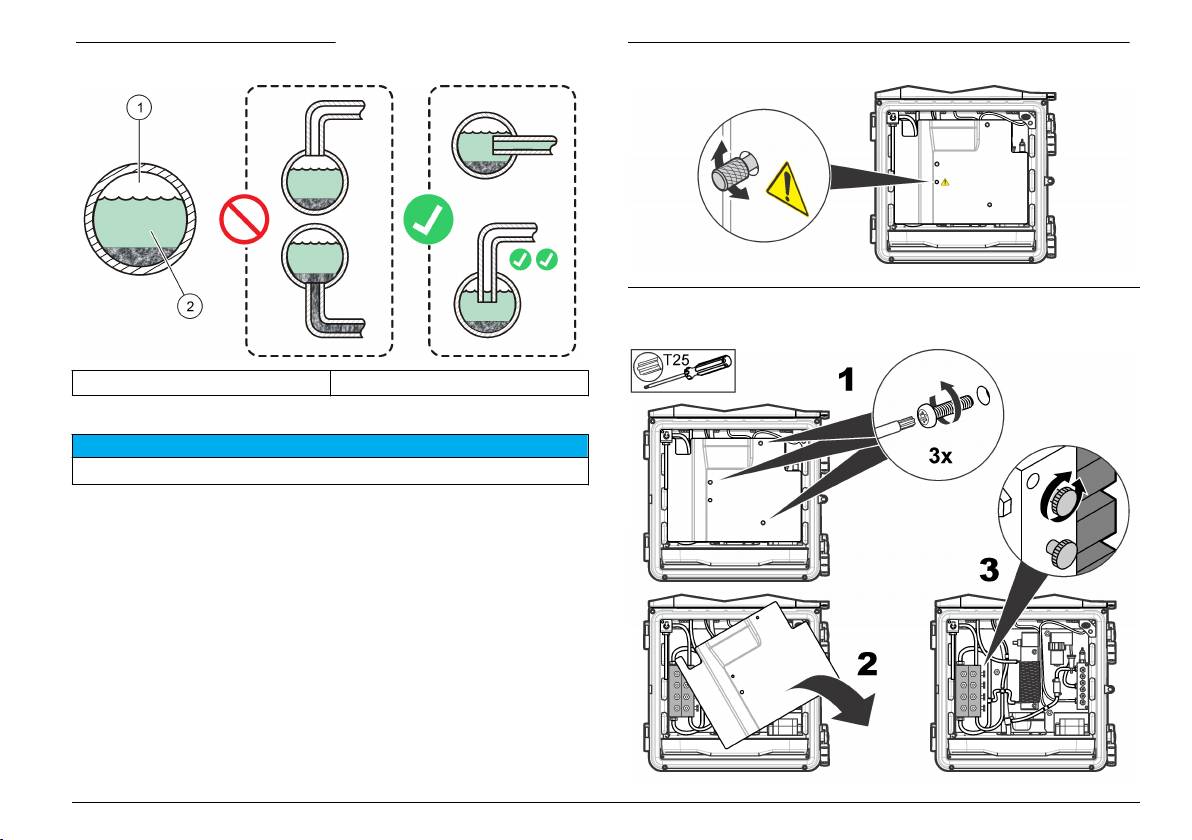 1

2

T25

1

3x

3

2