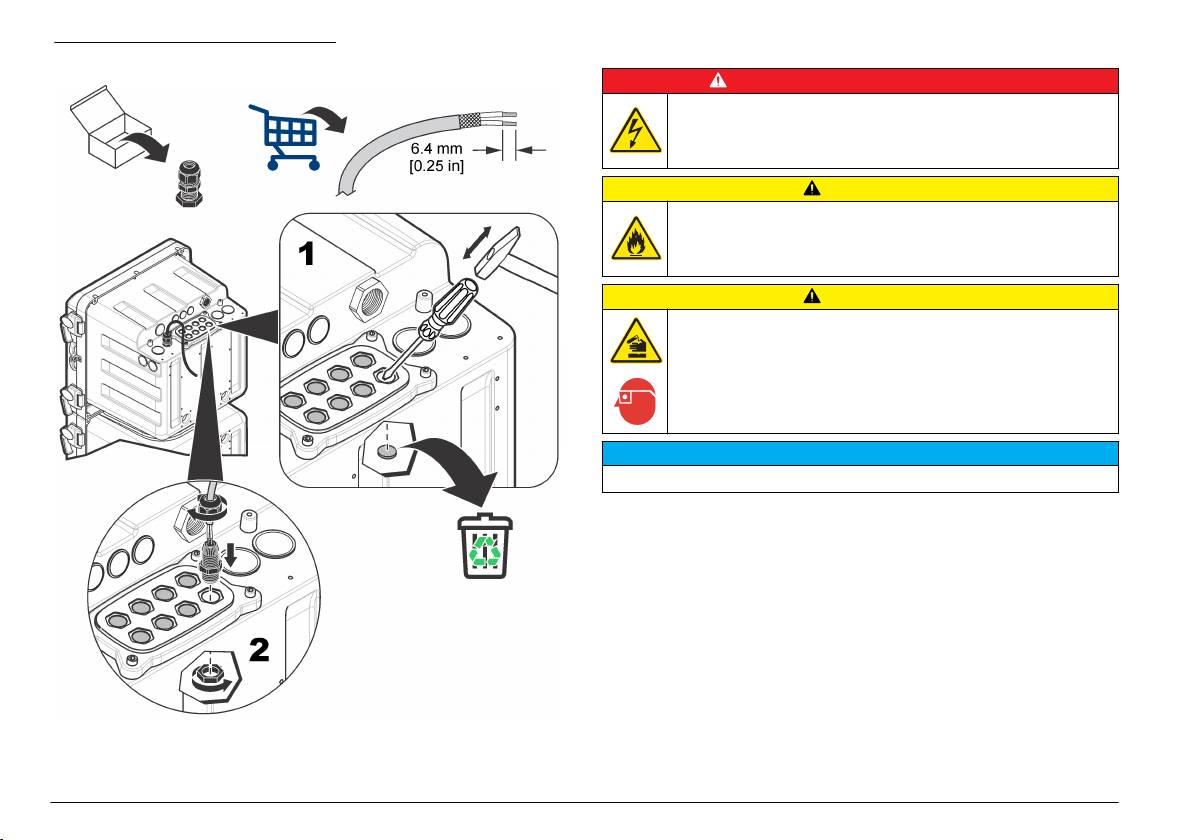 6.4 mm
[0.25 in]

1

2