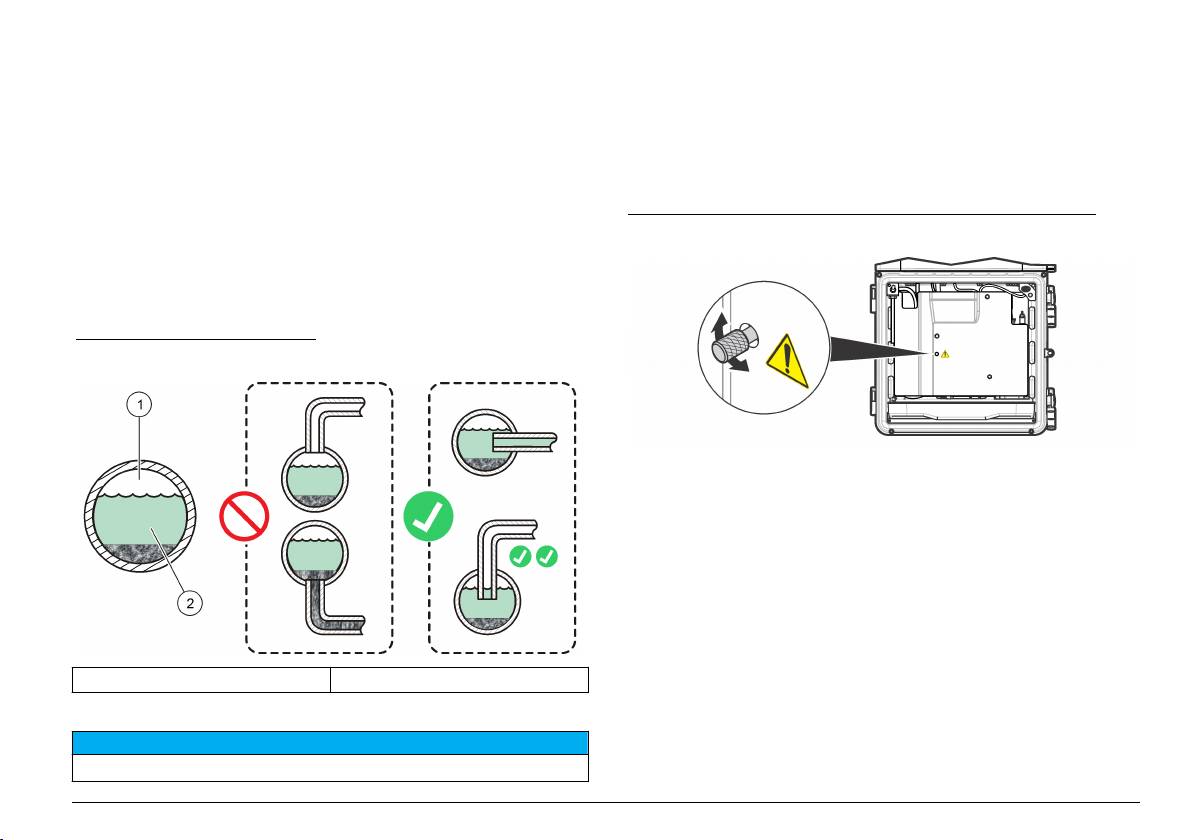 1

2