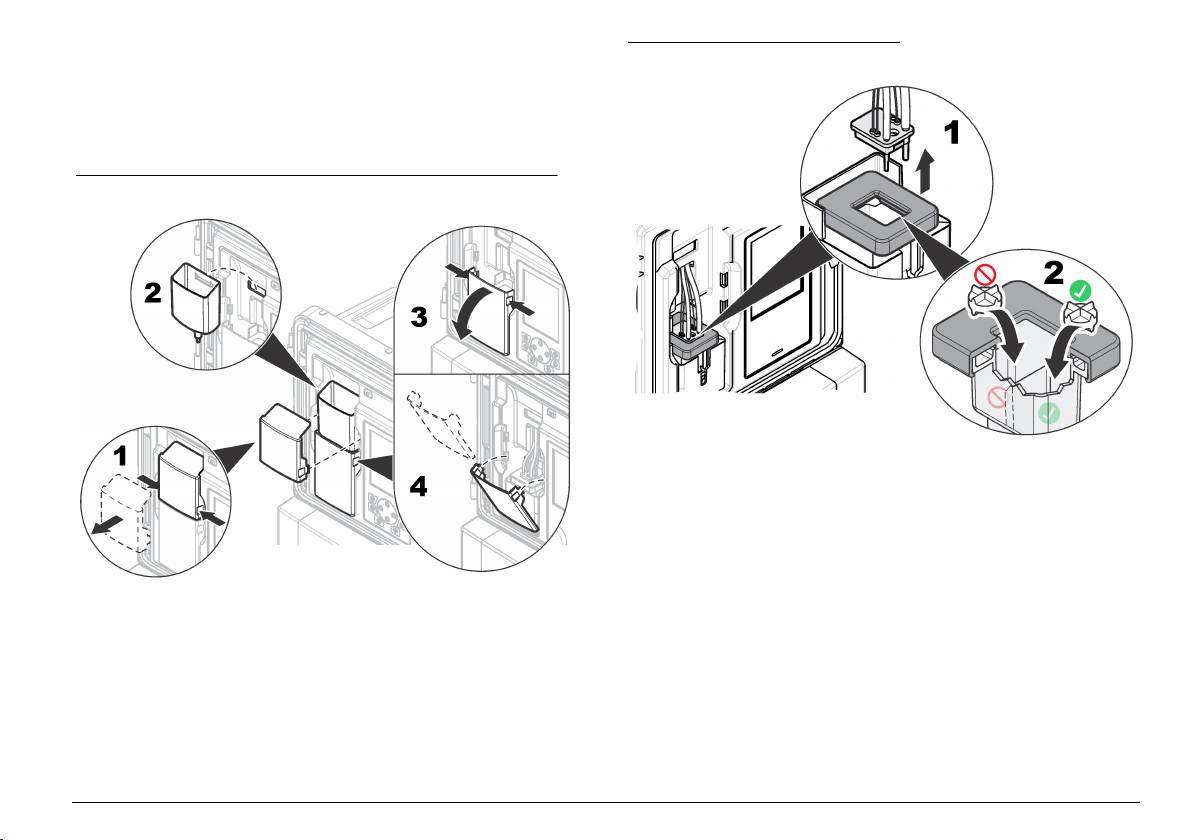 2

3

1

4

1

2