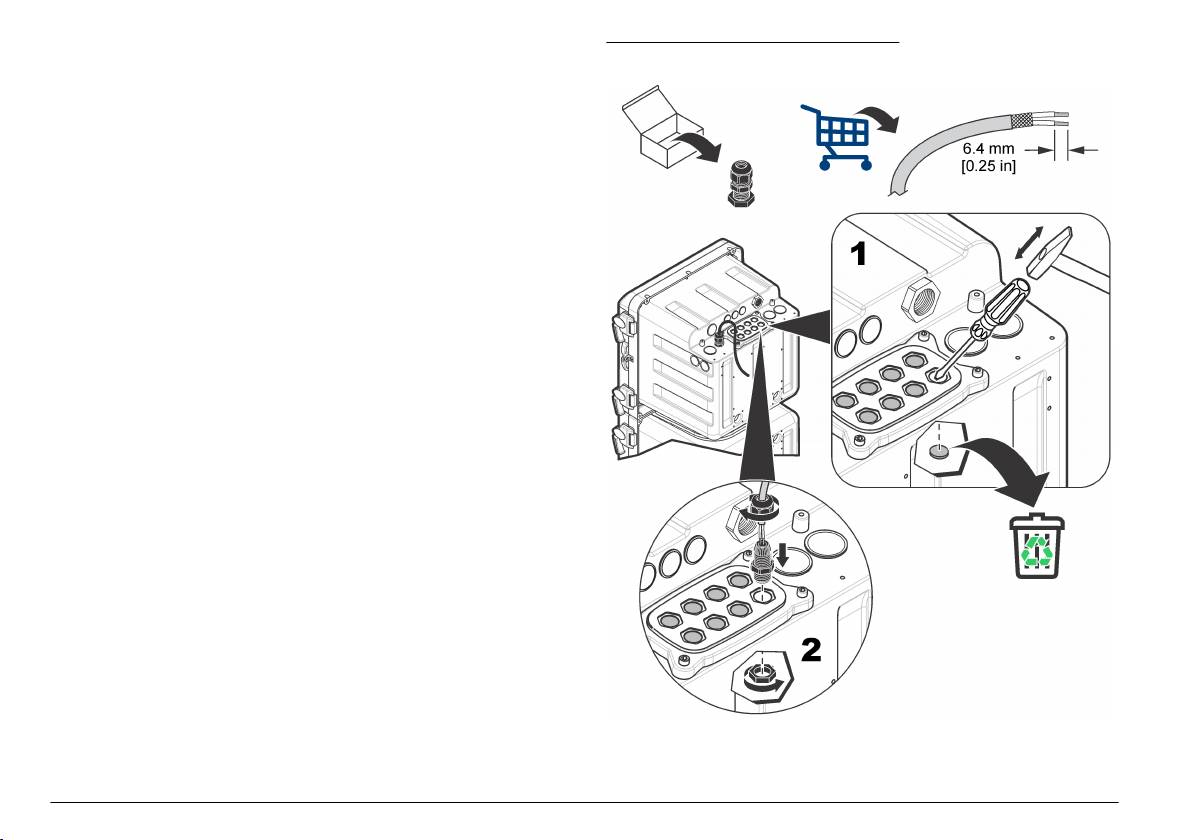 6.4 mm
[0.25 in]

1

2