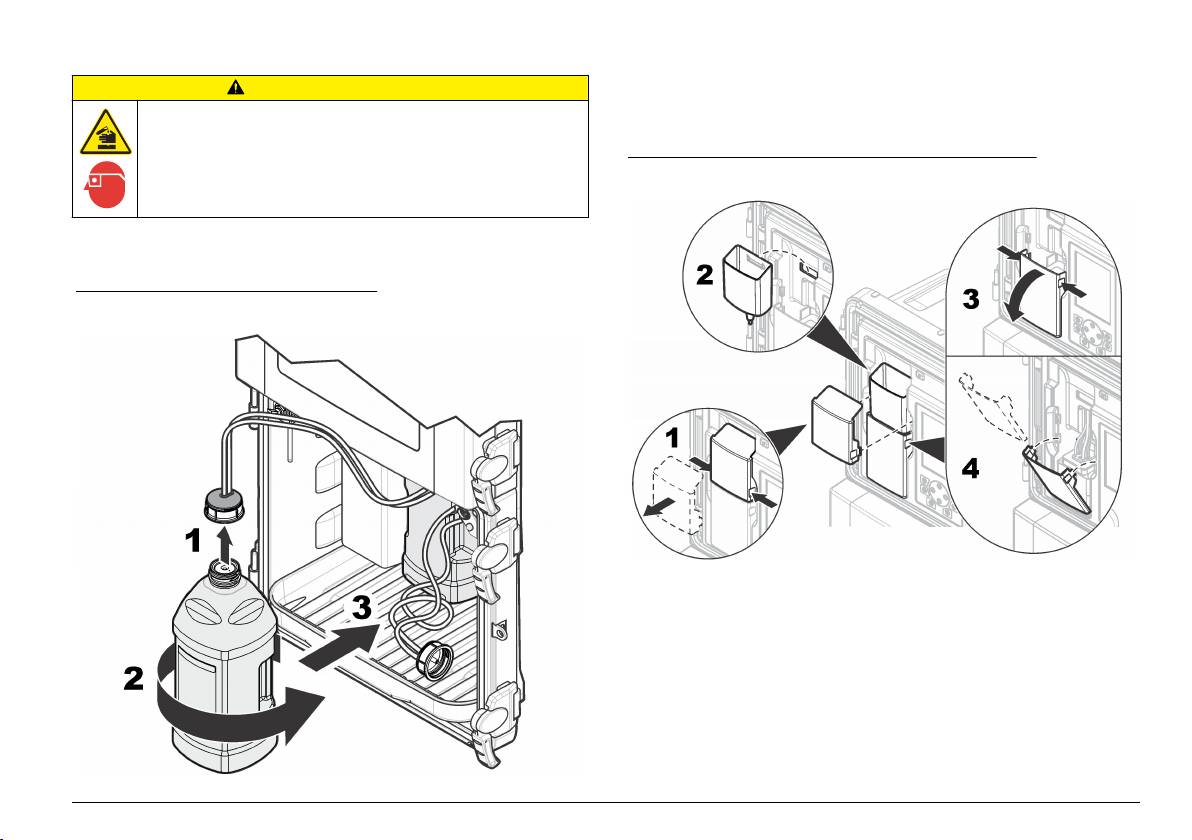 1

2

3

2

3

1

4