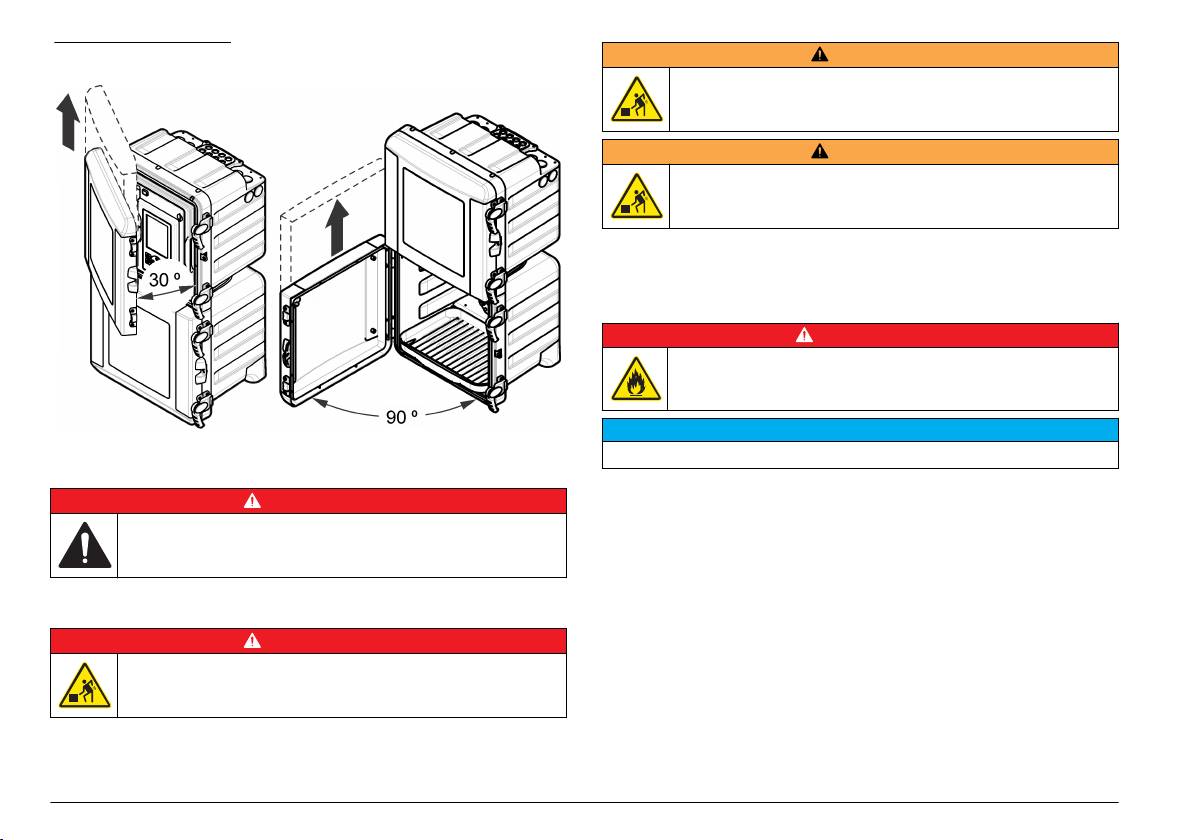 30 º

90 º