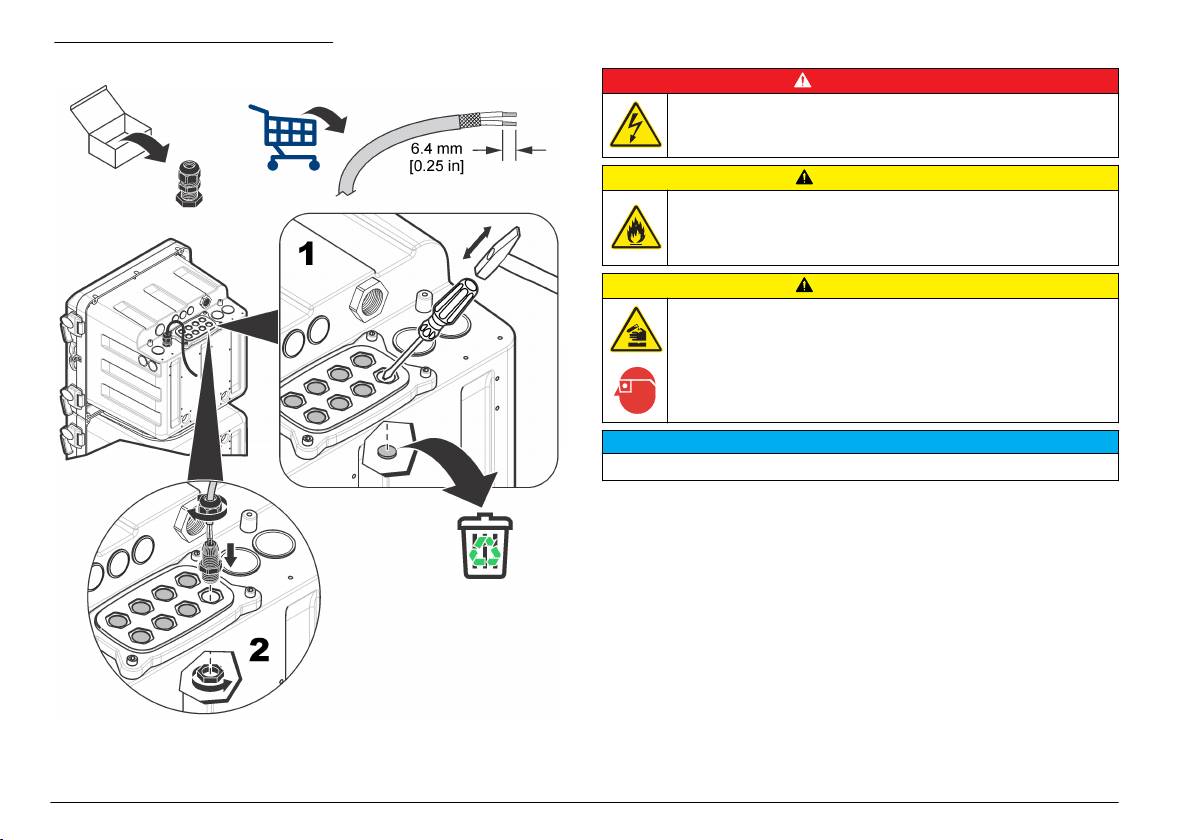 6.4 mm
[0.25 in]

1

2