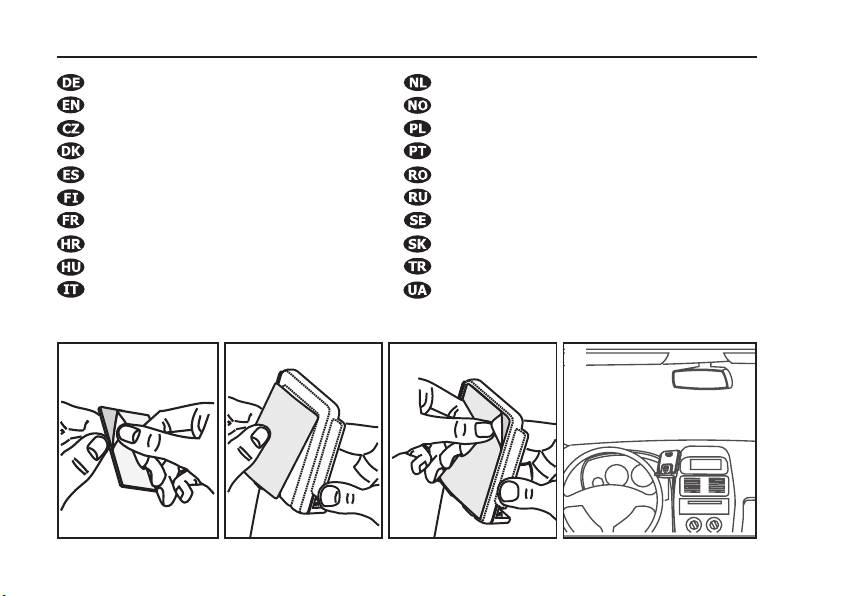 DE
EN
CZ
DK
ES
FI
FR
HR
HU
IT

NL
NO
PL
PT
RO
RU
SE
SK
TR
UA