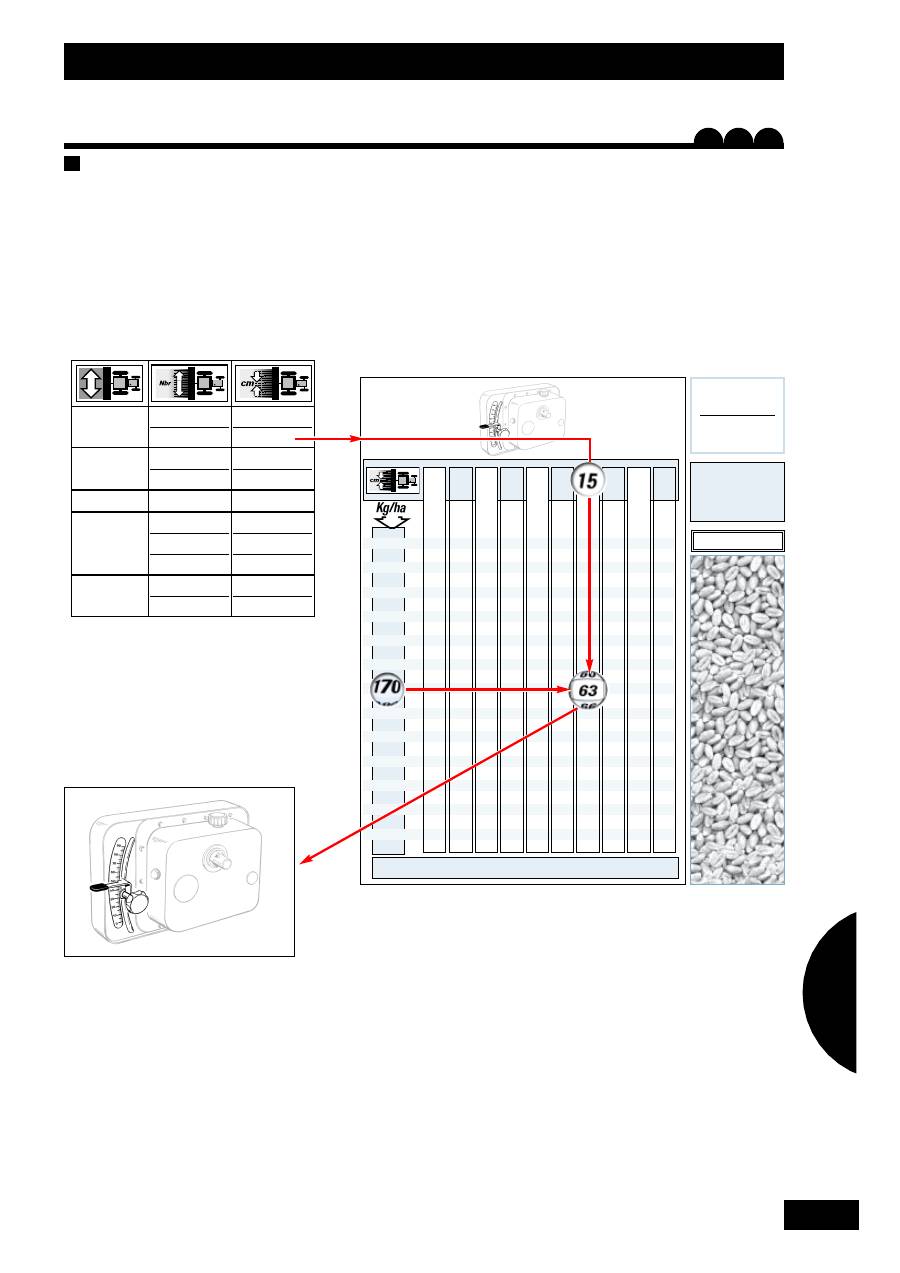 Nbr

cm

cm

15

Kg/ha

170

63