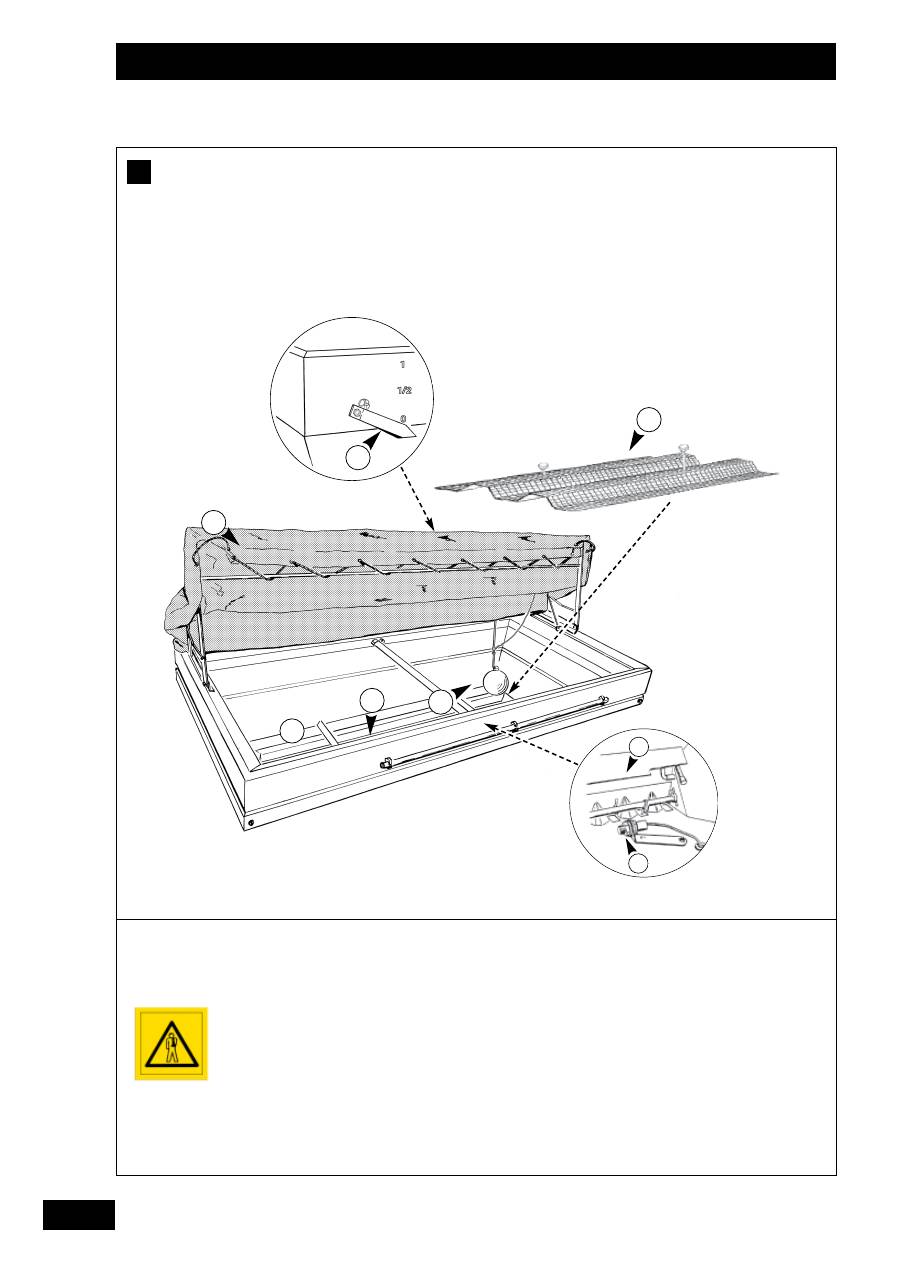 1

1/2

0