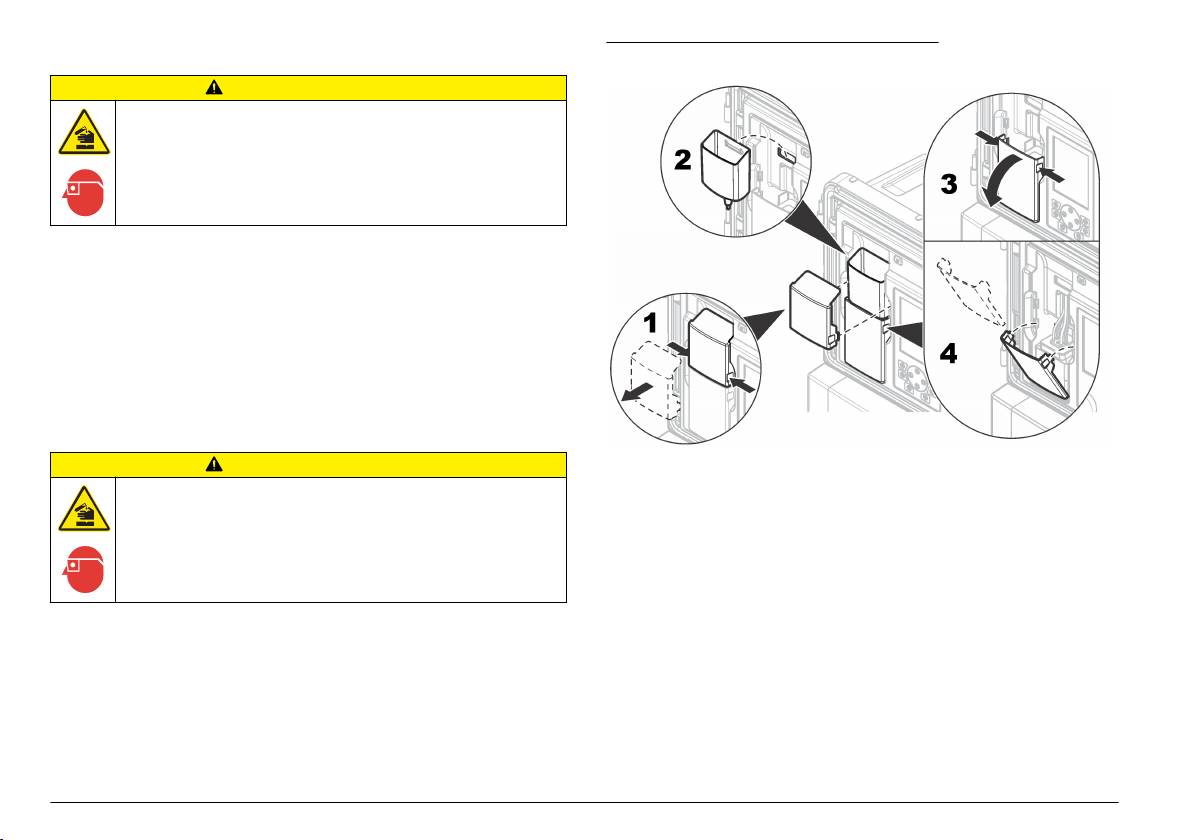 2

3

1

4