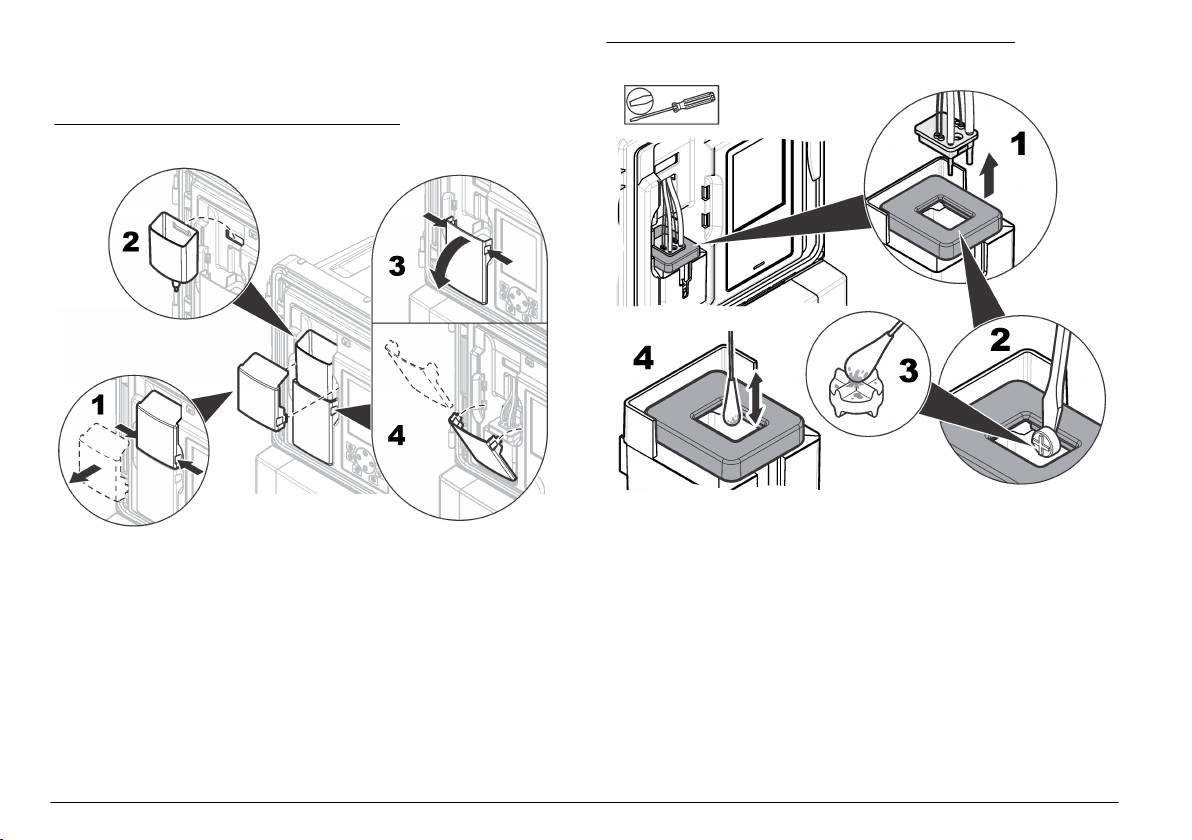 2

3

1

4

1

2

3

4