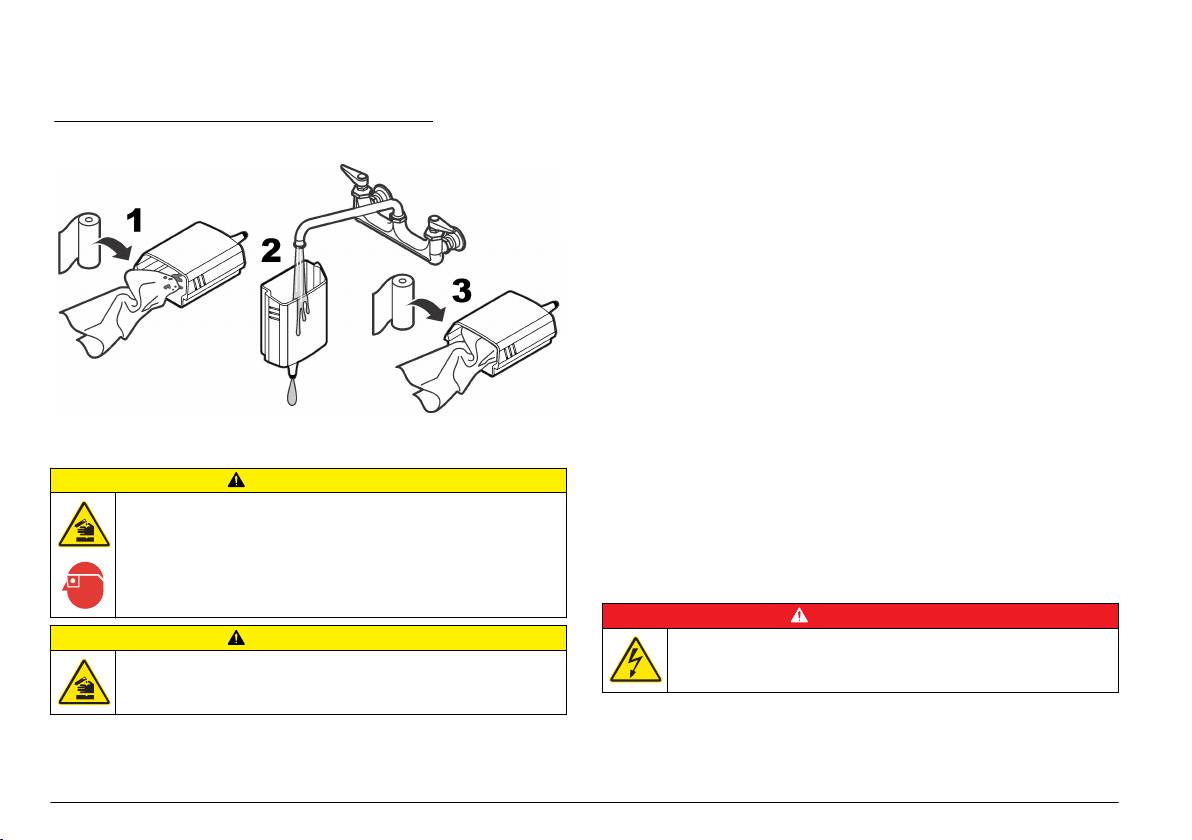 1

2

3