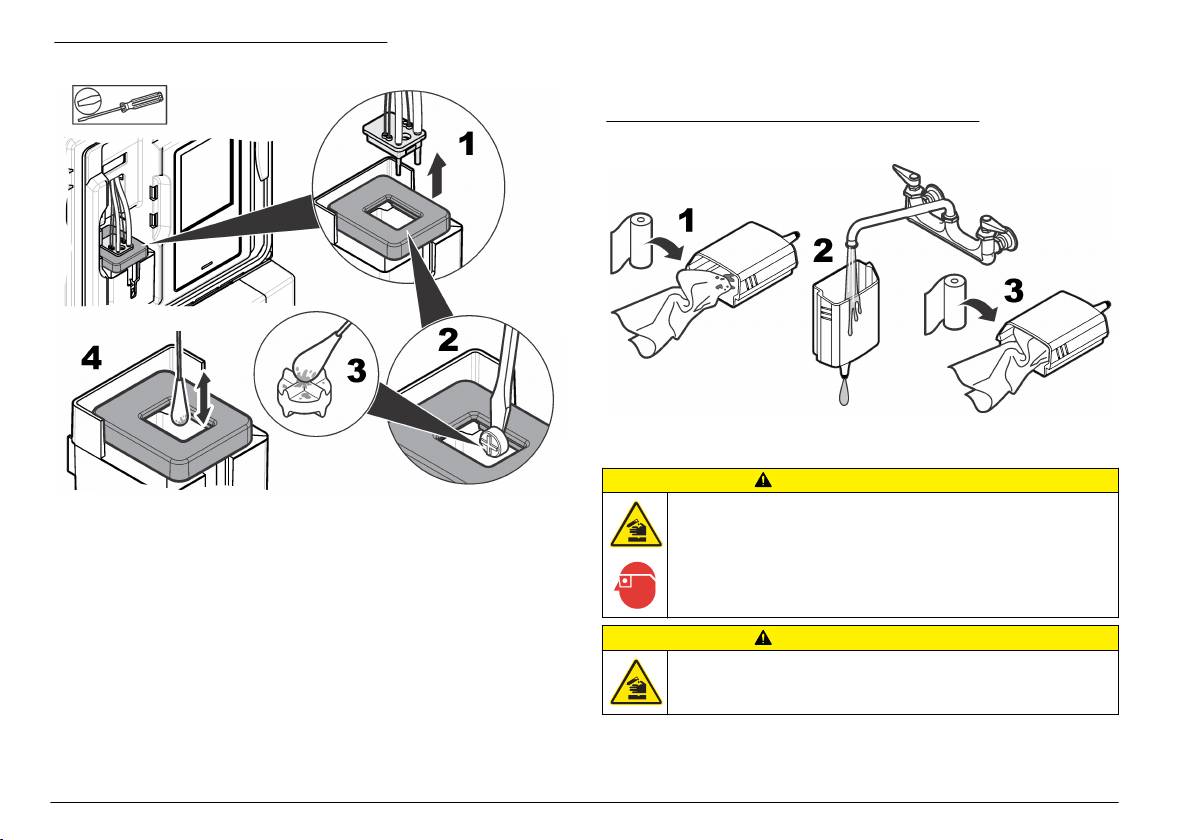 1

2

3

4

1

2

3