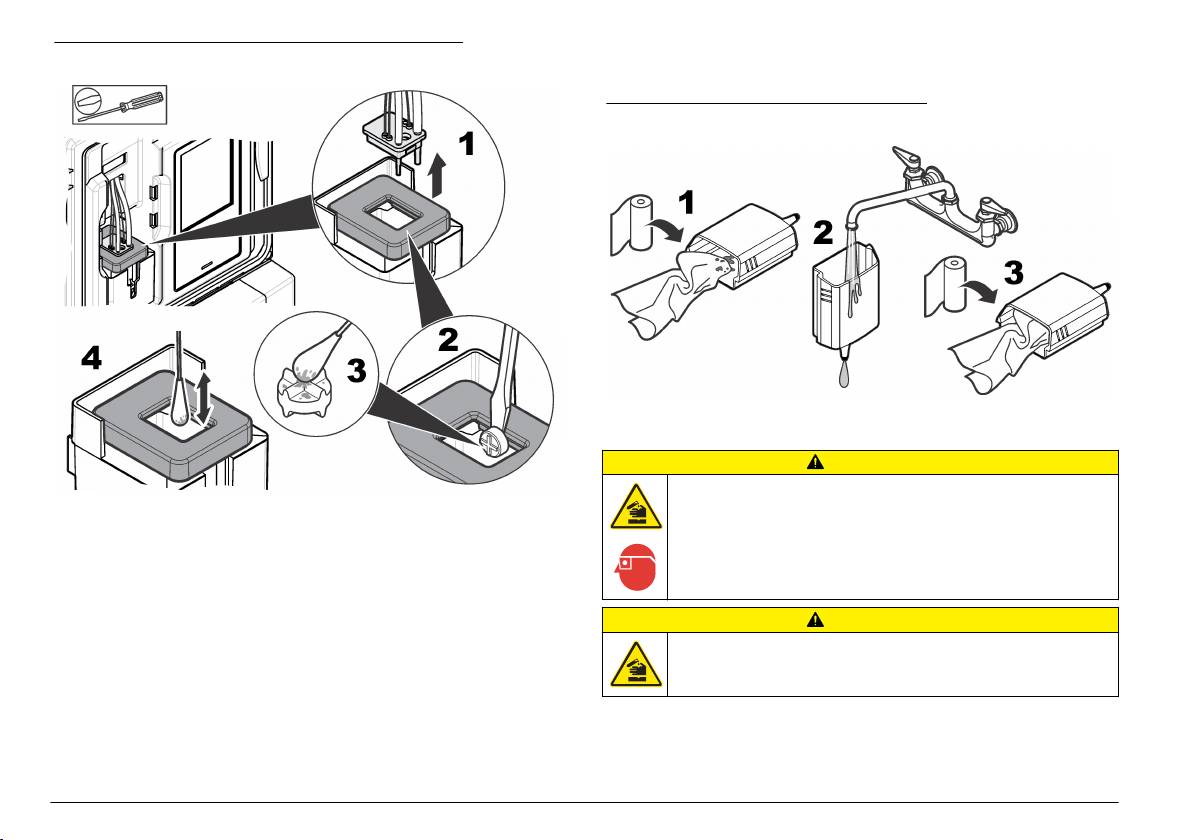 1

2

3

4

1

2

3