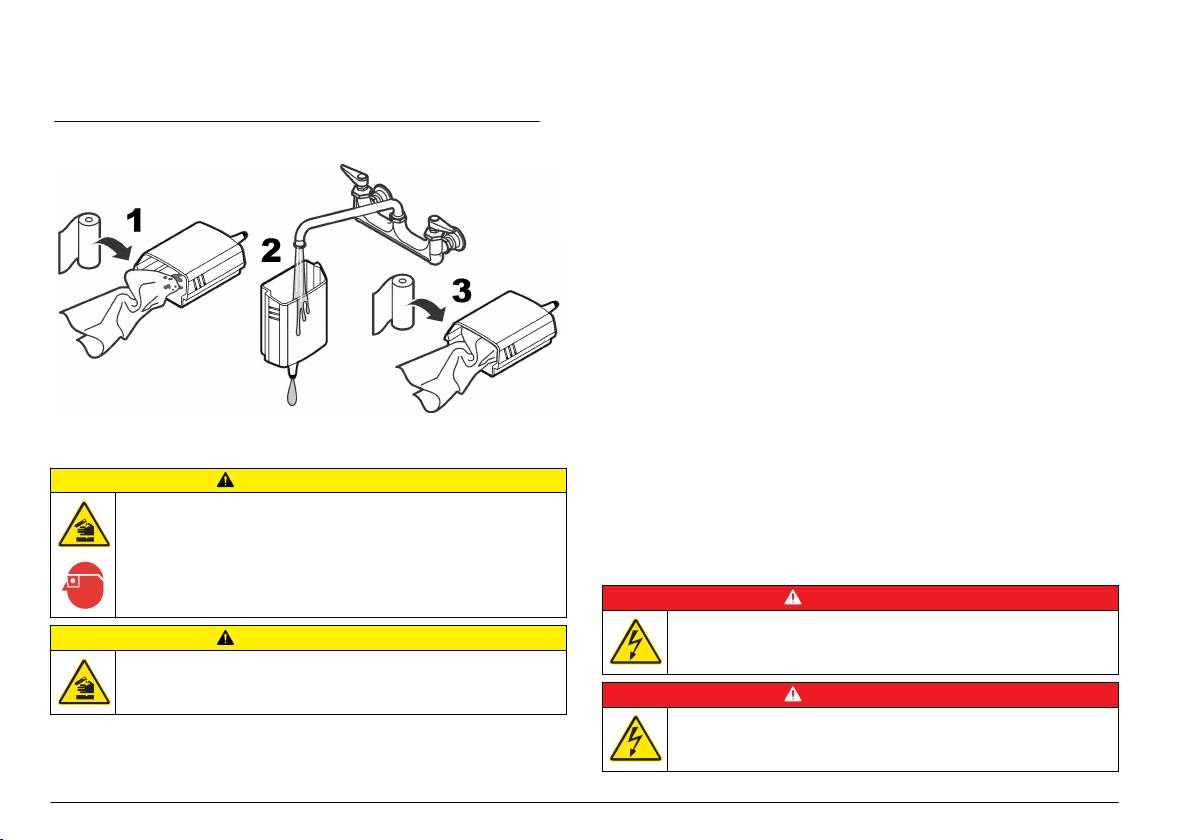 1

2

3