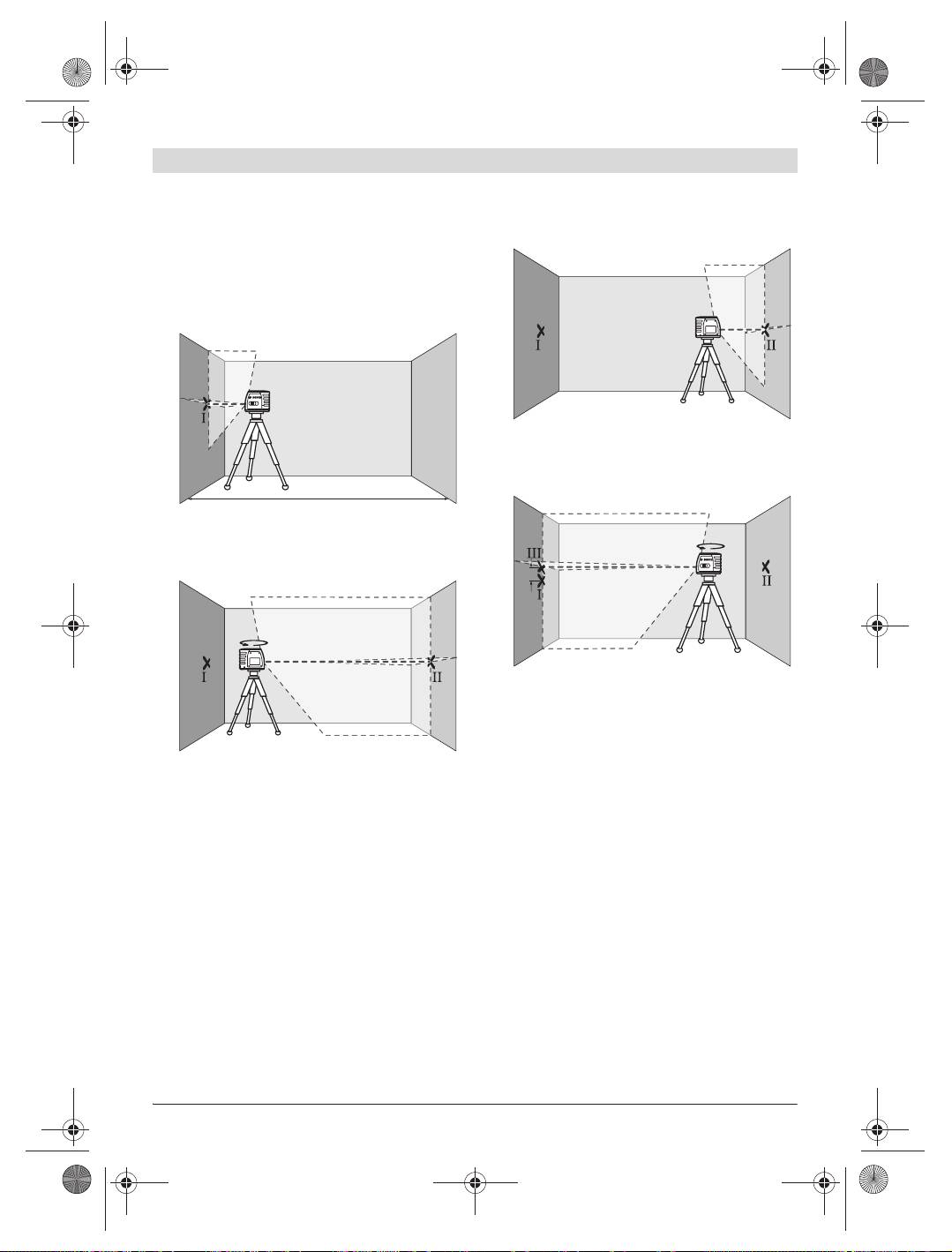 I

I
II

I
II

III
I
II