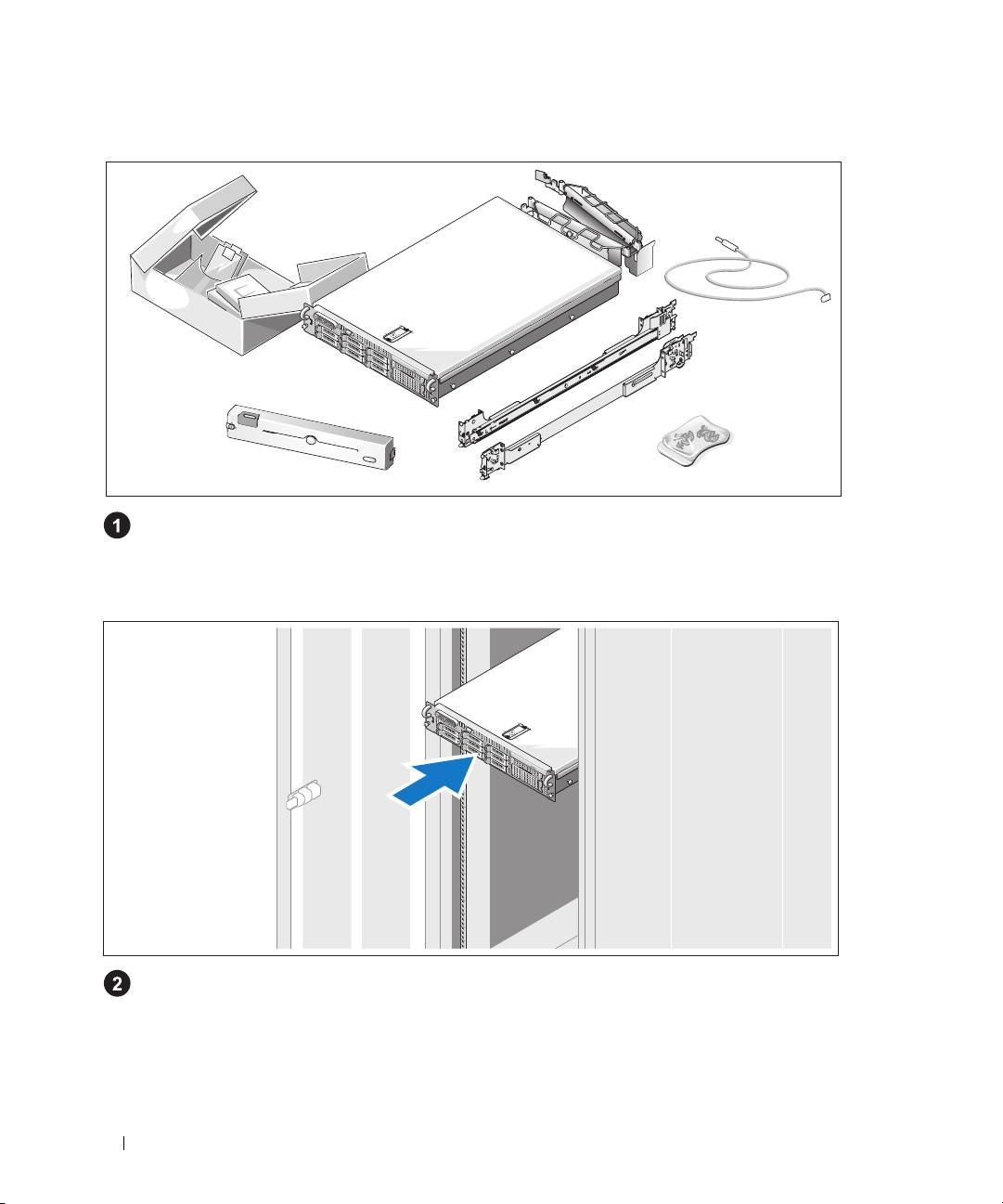 1

2