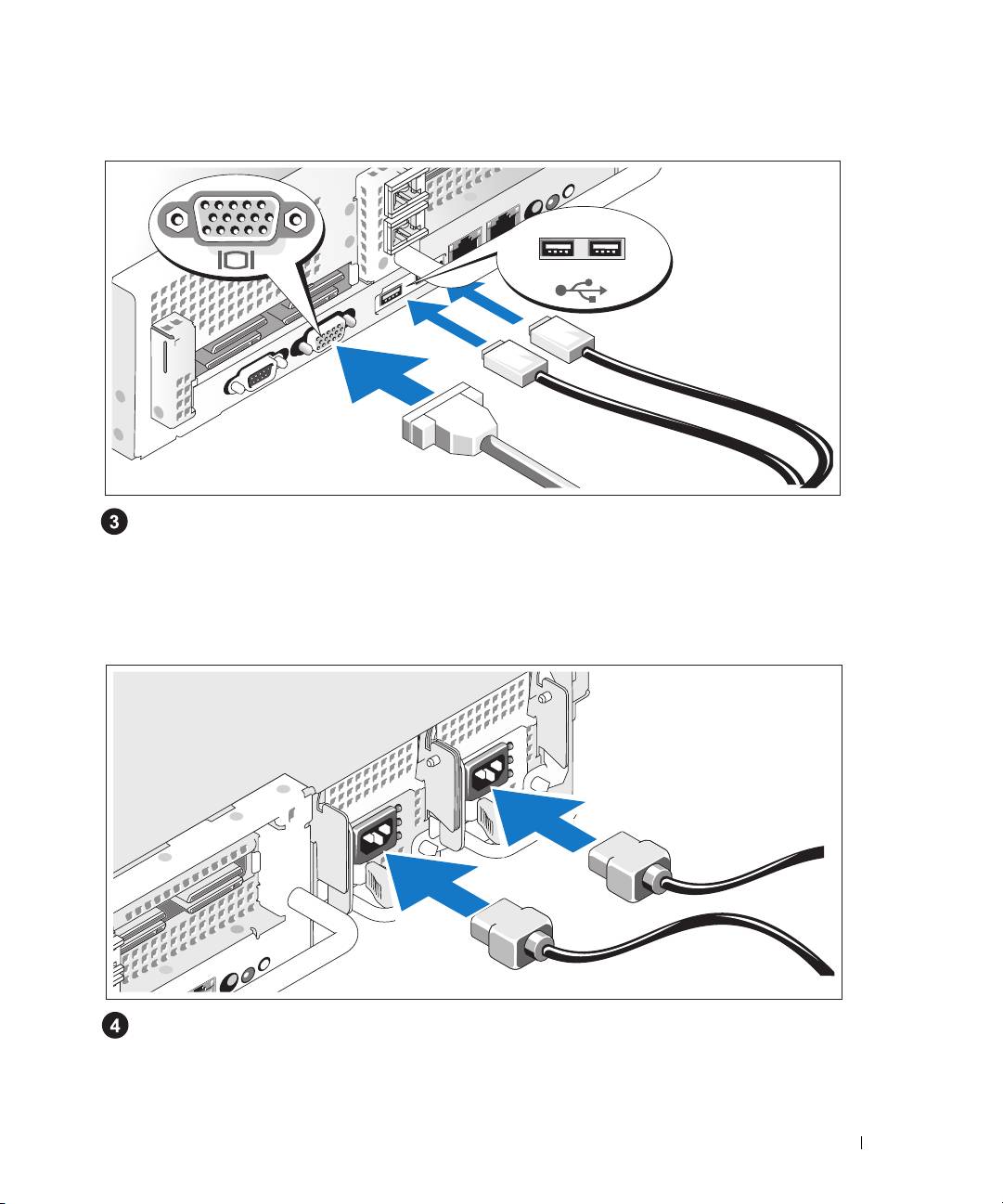 3

4