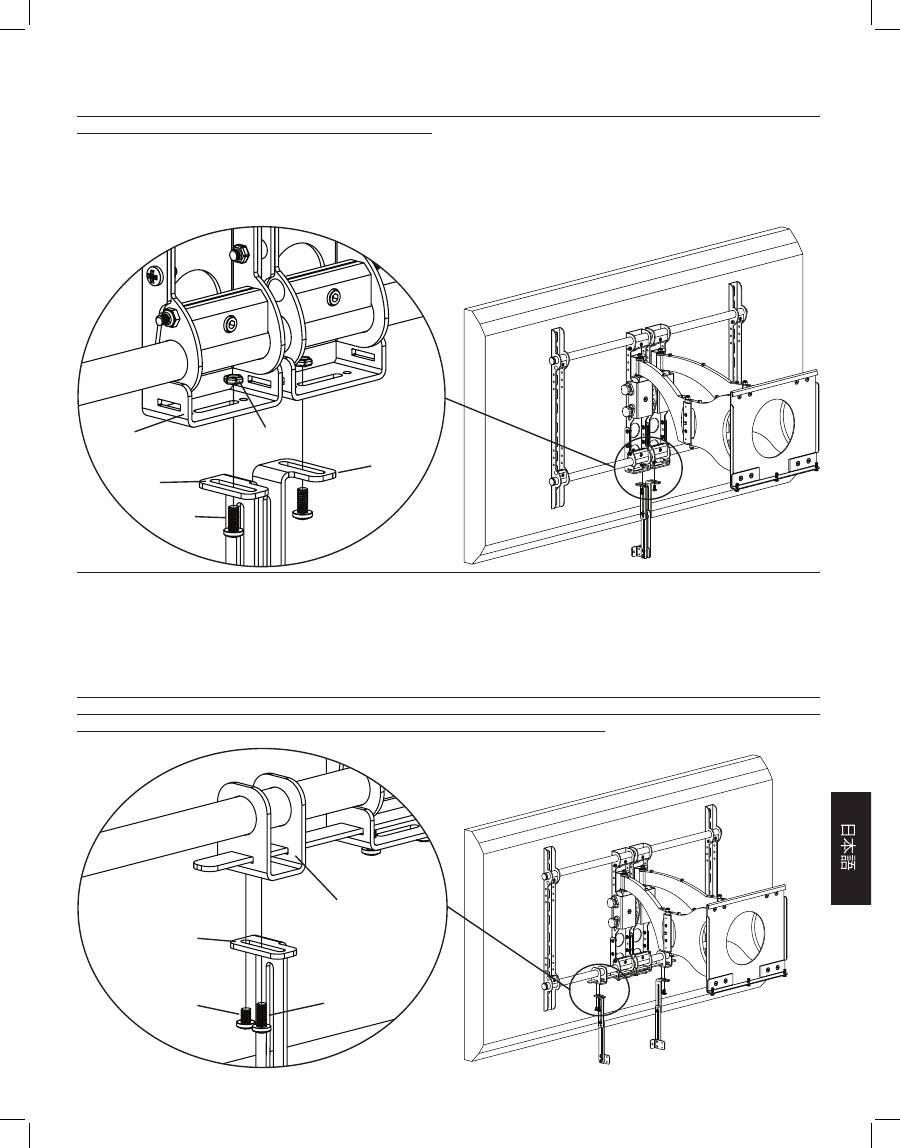 日本語