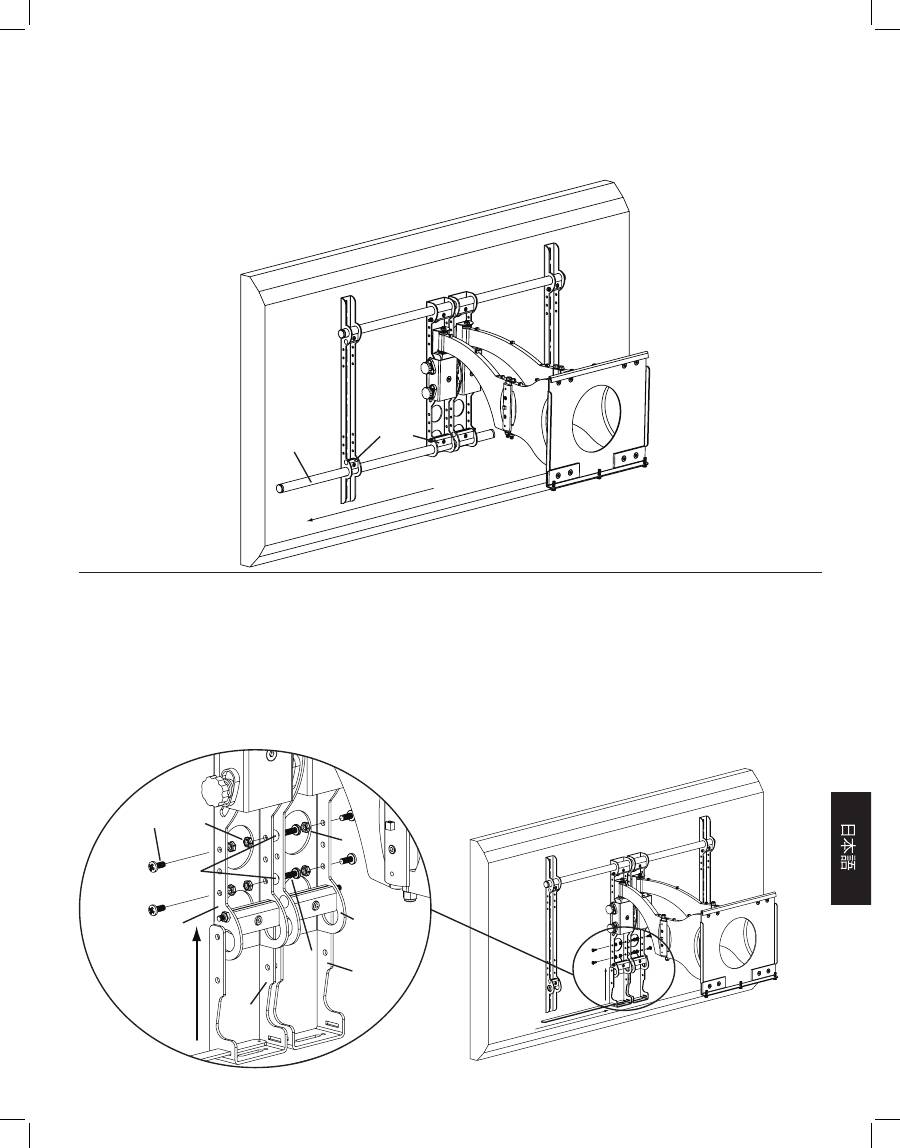 日本語