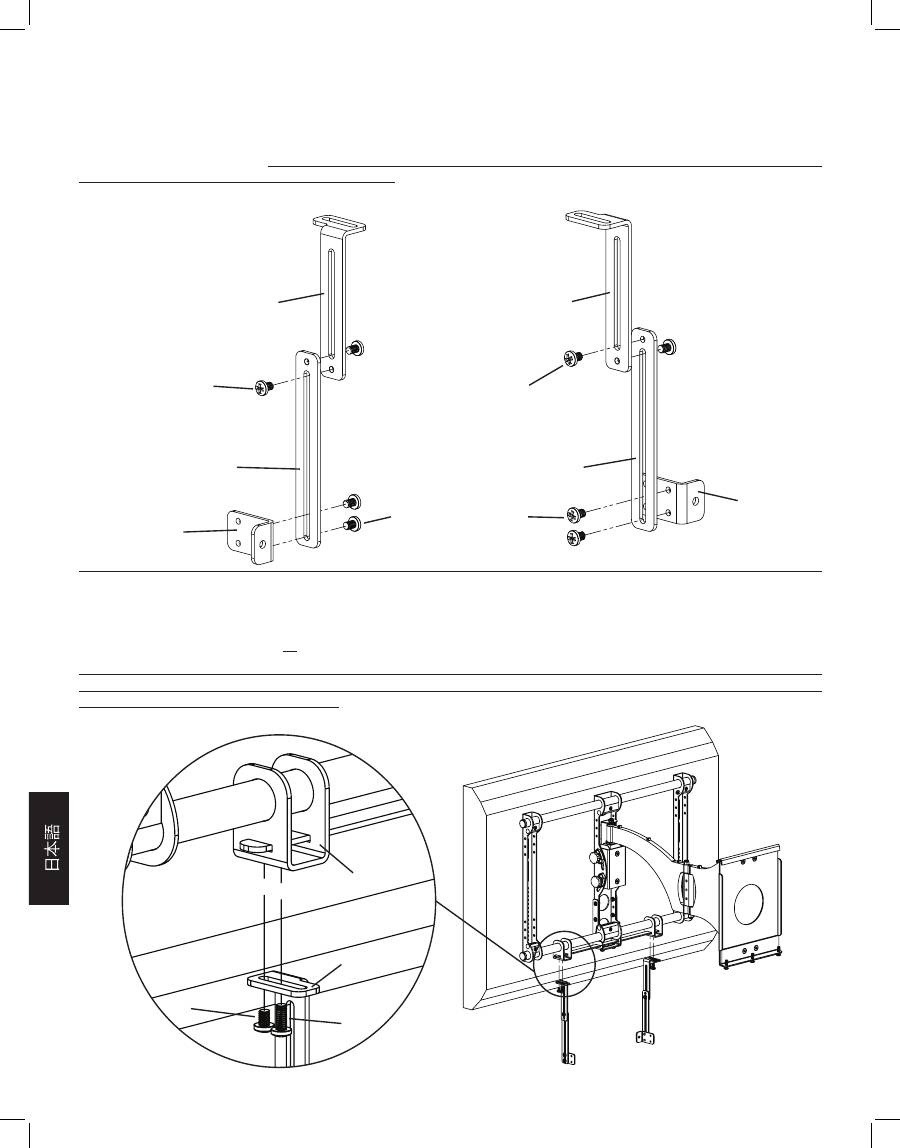 日本語