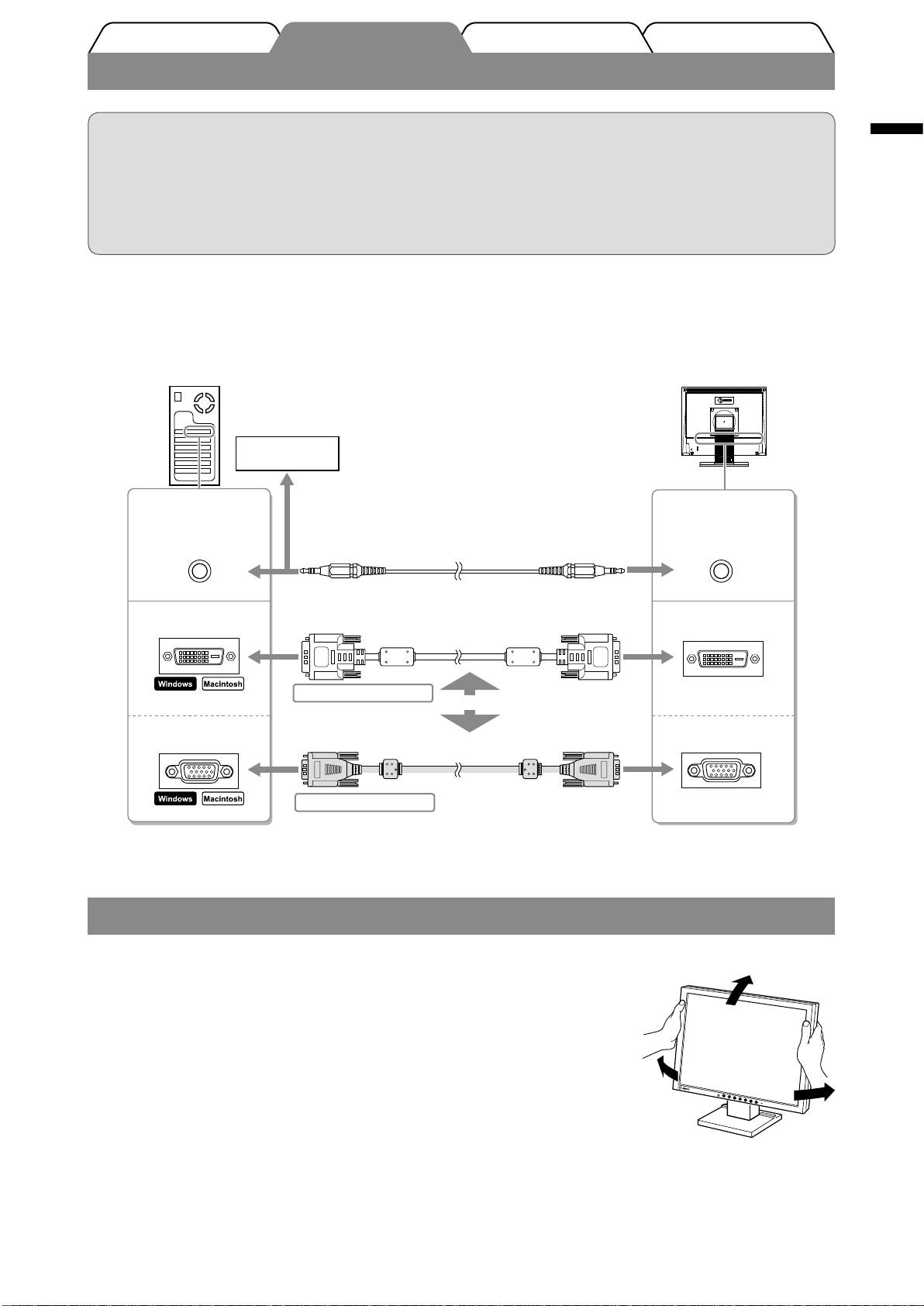 Windows Macintosh

Windows Macintosh