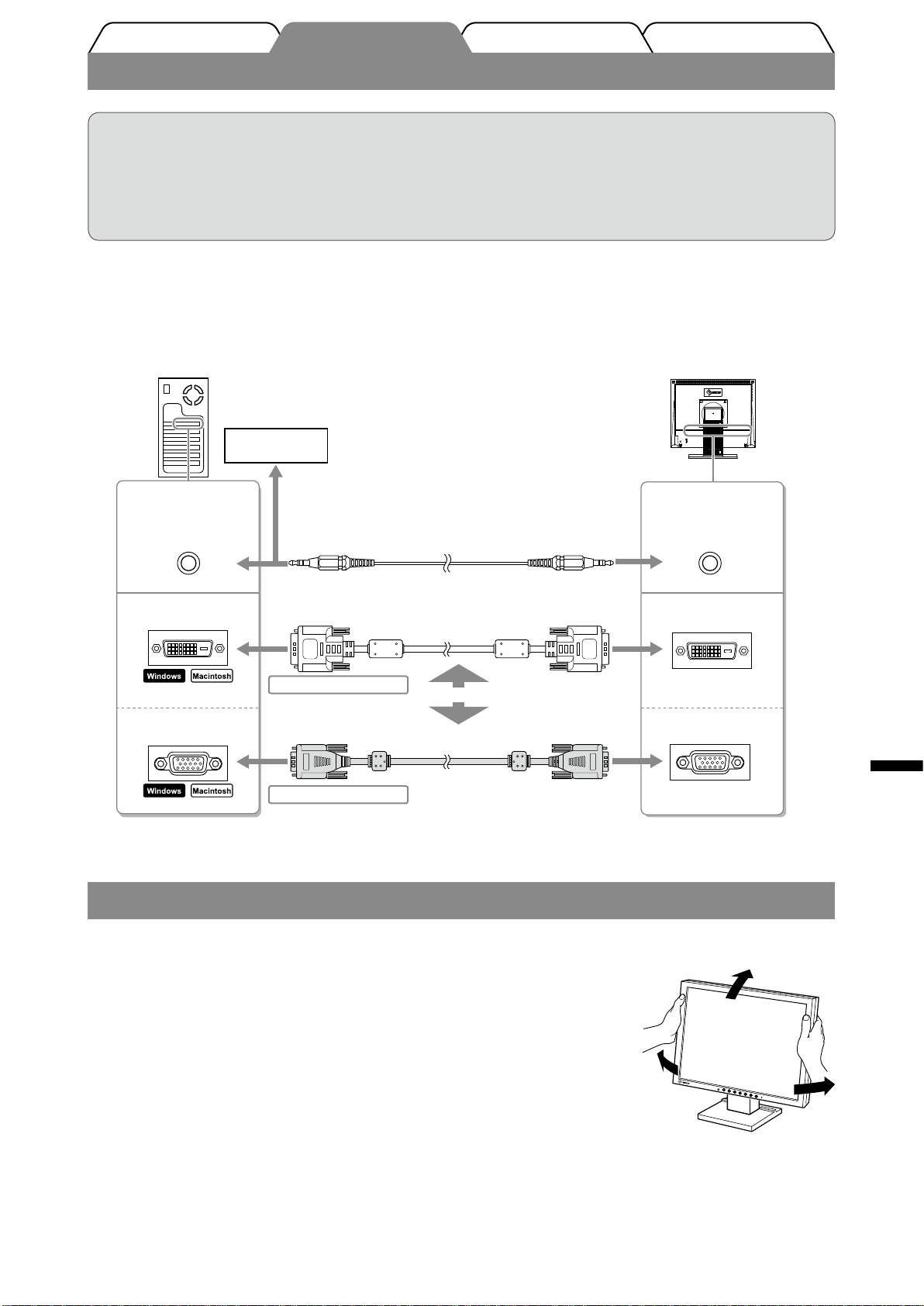 Windows

Macintosh

Windows

Macintosh