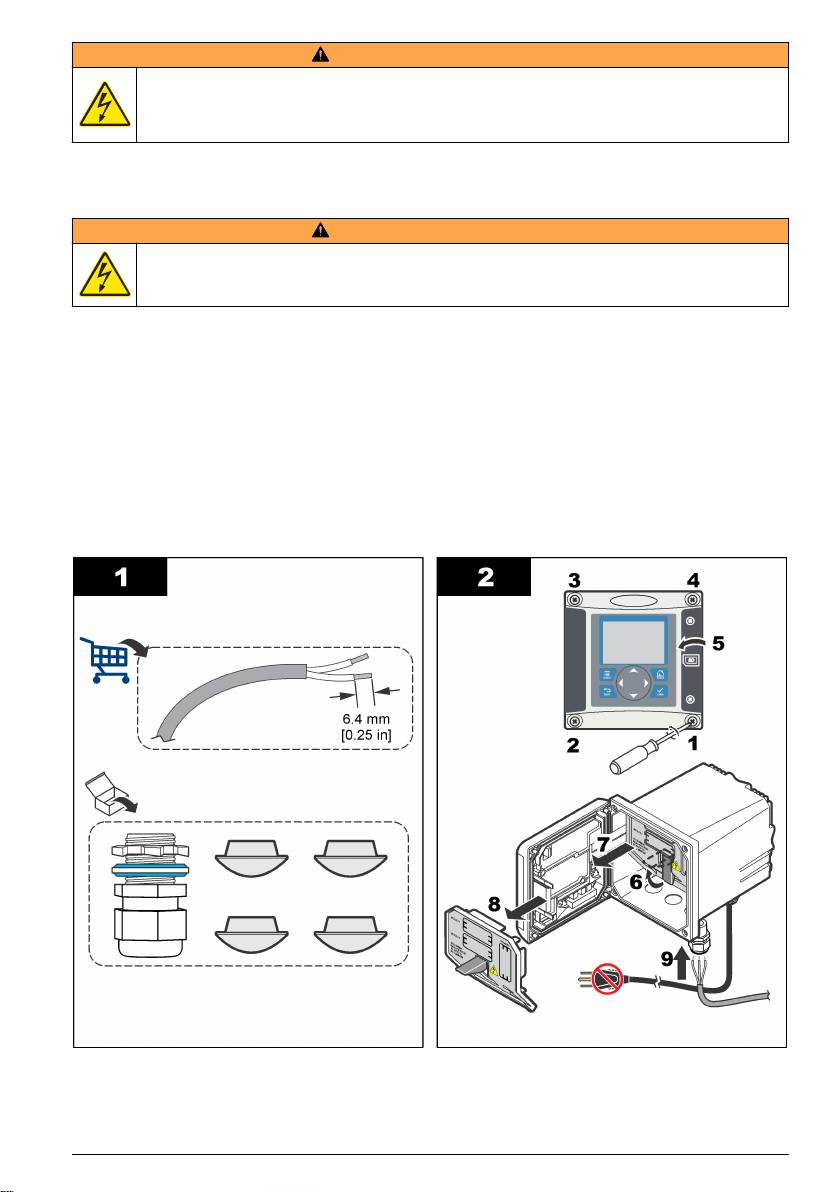 1

6.4 mm
[0.25 in]

2

3

4

5

2

1

7

6

8

9