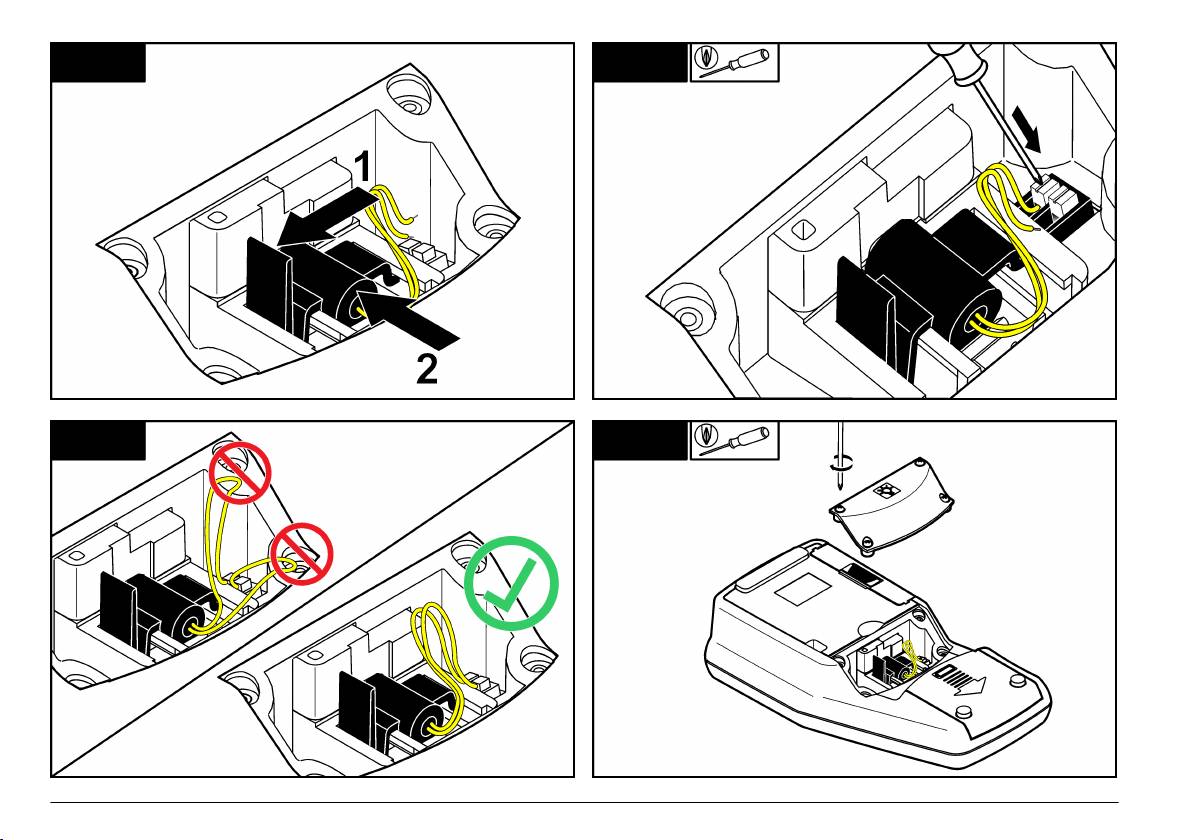 1

2