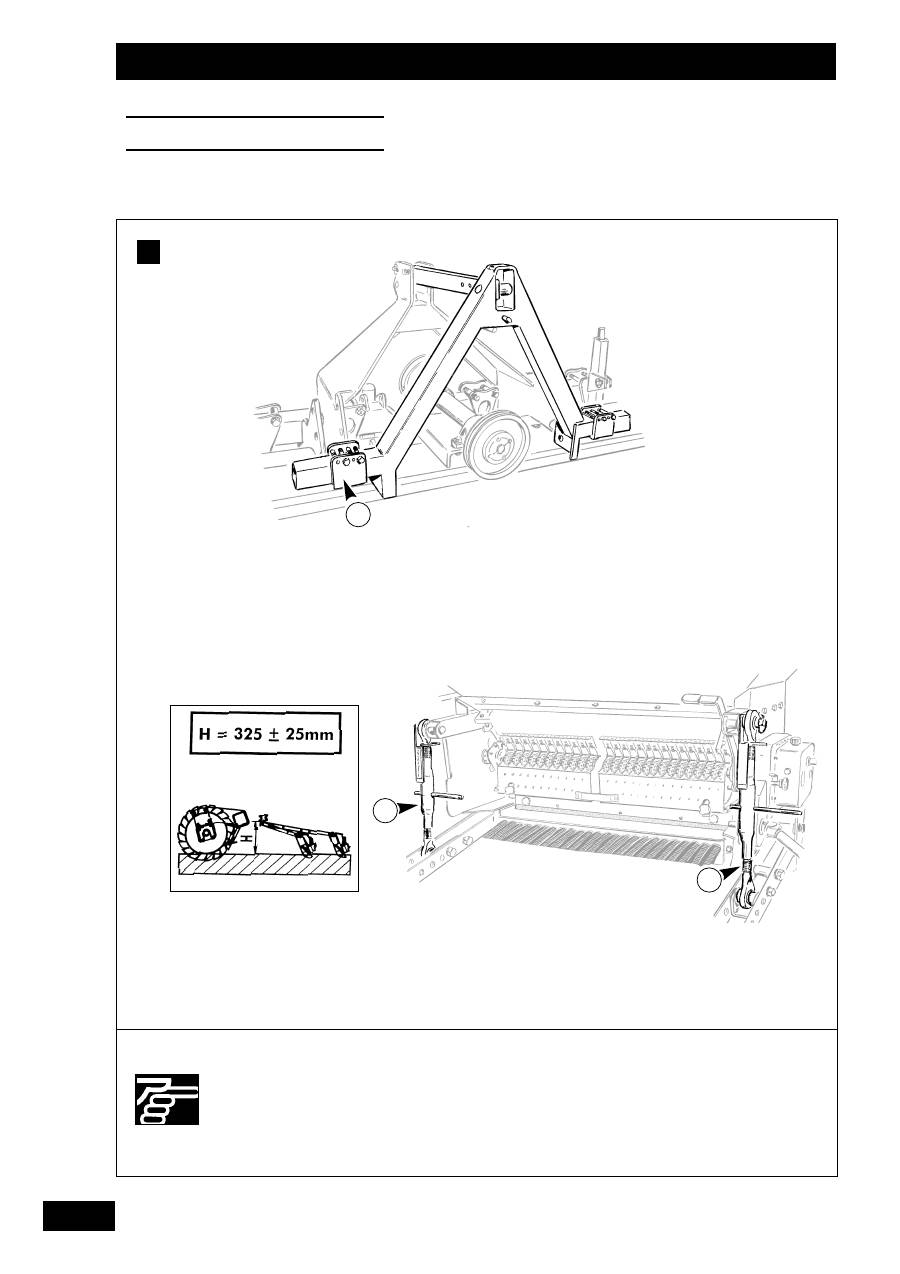 H = 325 ± 25mm

H