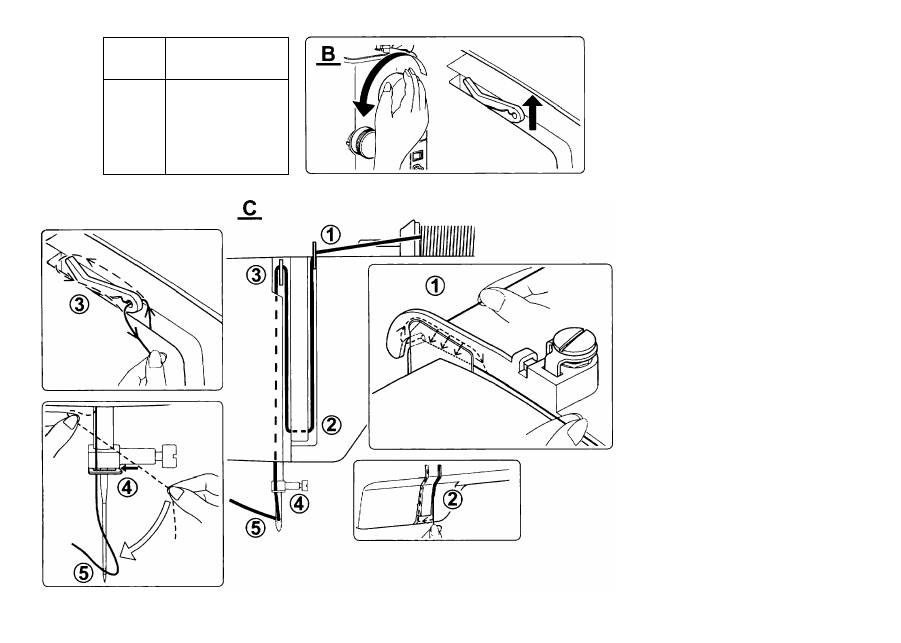 B

C

①

③

③

①

②

④

④

⑤

②

⑤