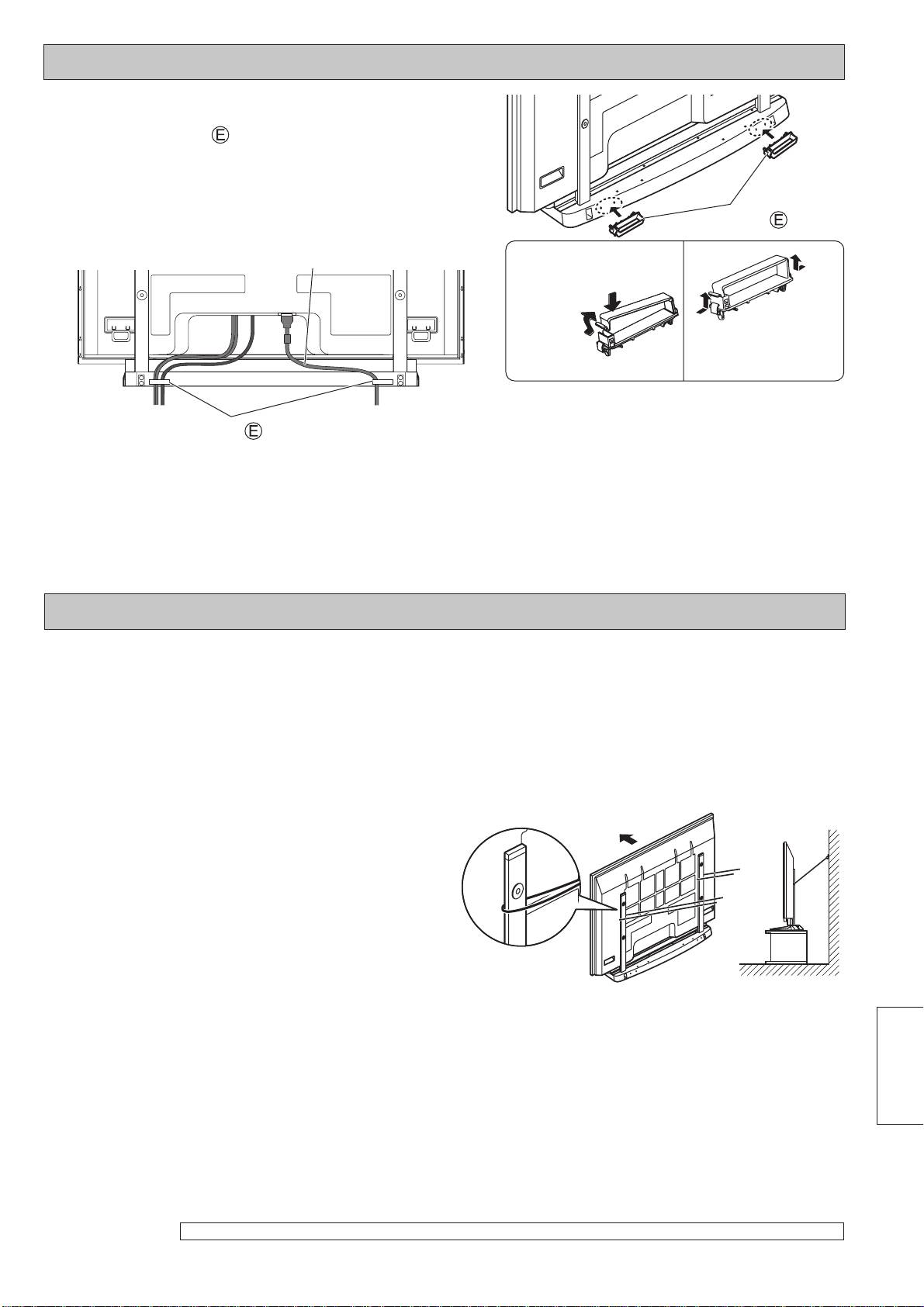 Ⓔ

Ⓔ

Ⓔ