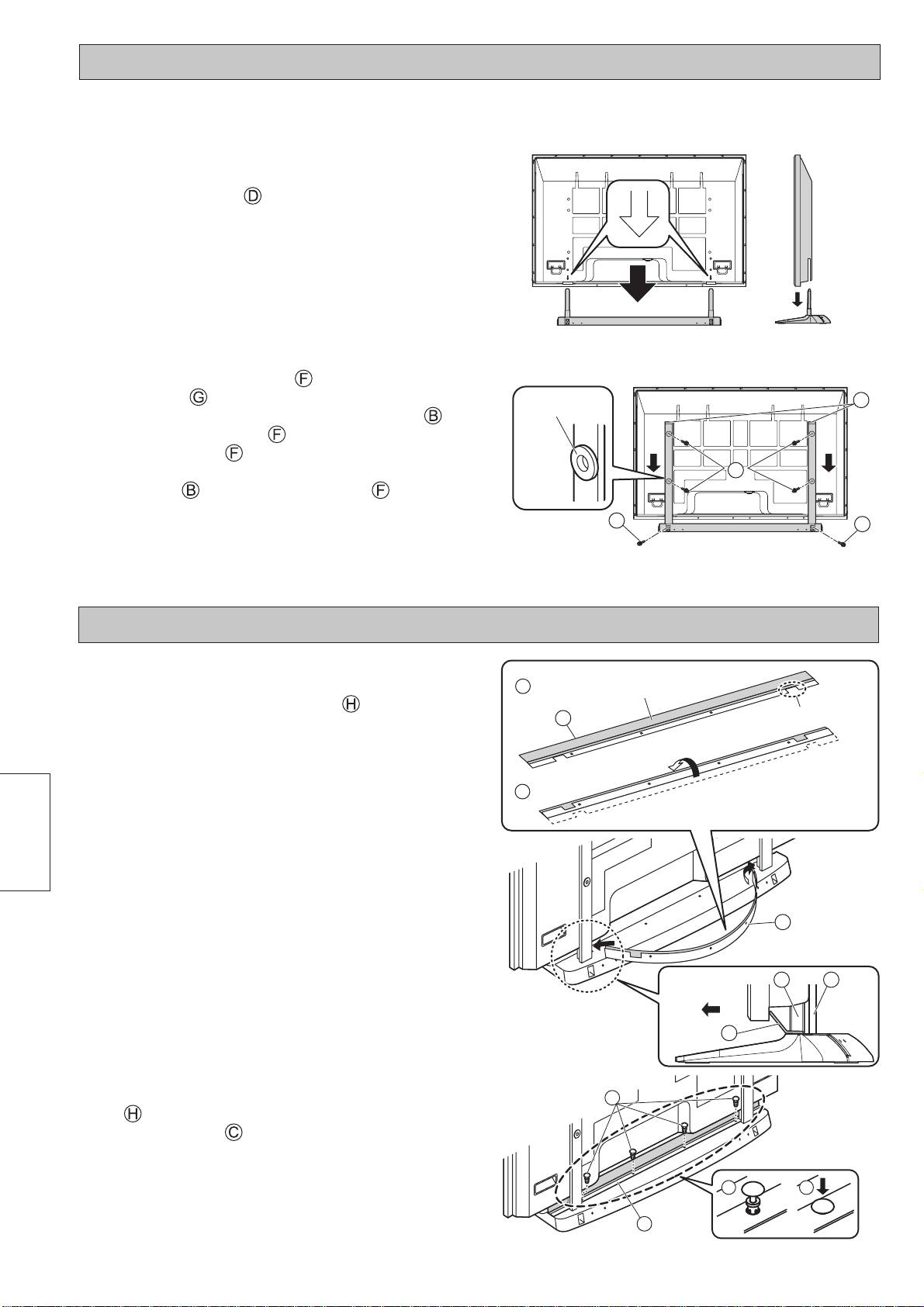 Ⓓ

Ⓕ
Ⓖ
Ⓑ
Ⓕ
Ⓕ
Ⓑ
Ⓕ

Ⓗ

Ⓗ
Ⓒ