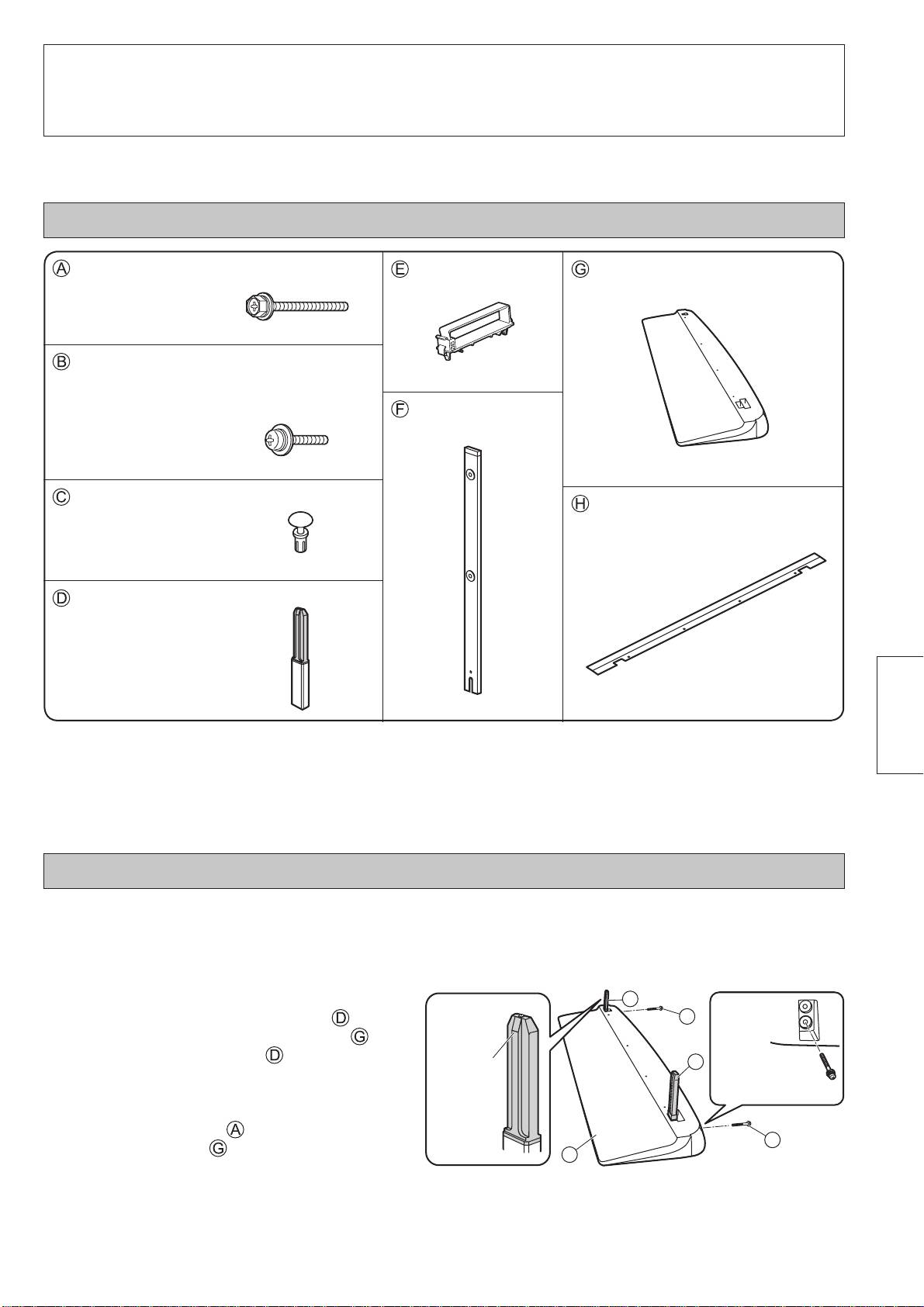 Ⓐ

Ⓑ

Ⓒ

Ⓓ

Ⓔ

Ⓕ

Ⓖ

Ⓗ

Ⓓ
Ⓖ
Ⓓ

Ⓐ
Ⓖ