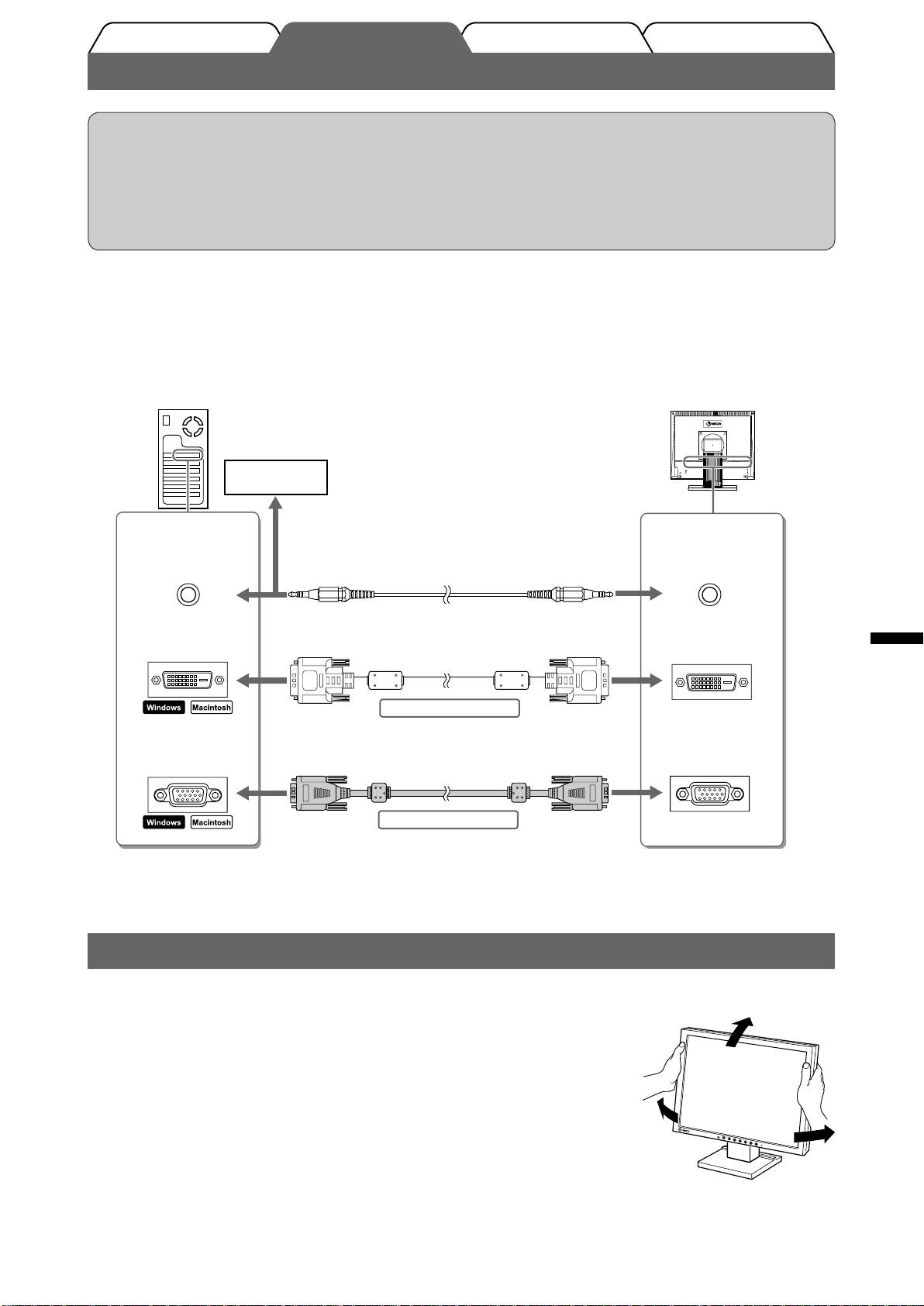 Windows Macintosh

Windows Macintosh