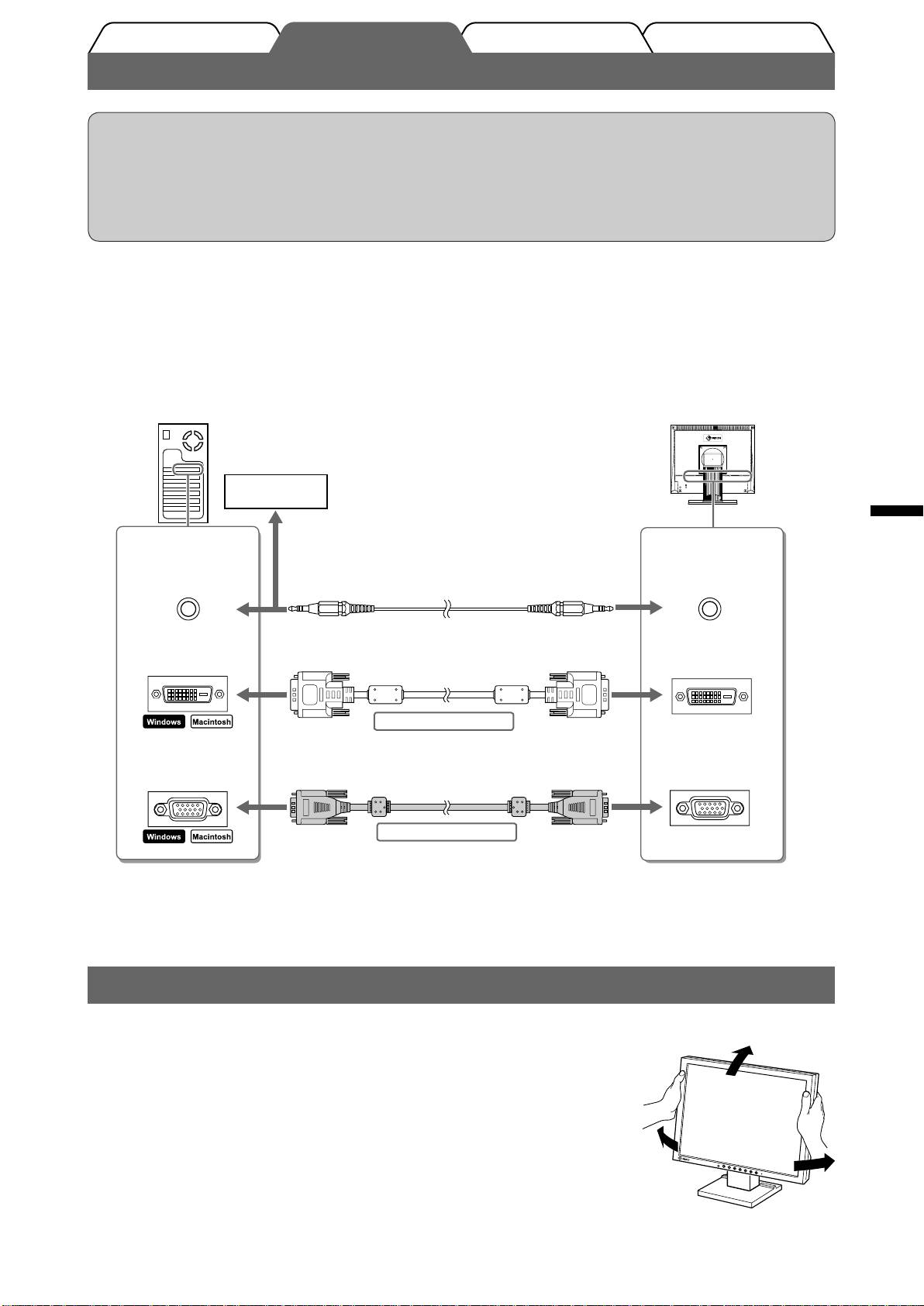 Windows Macintosh

Windows Macintosh