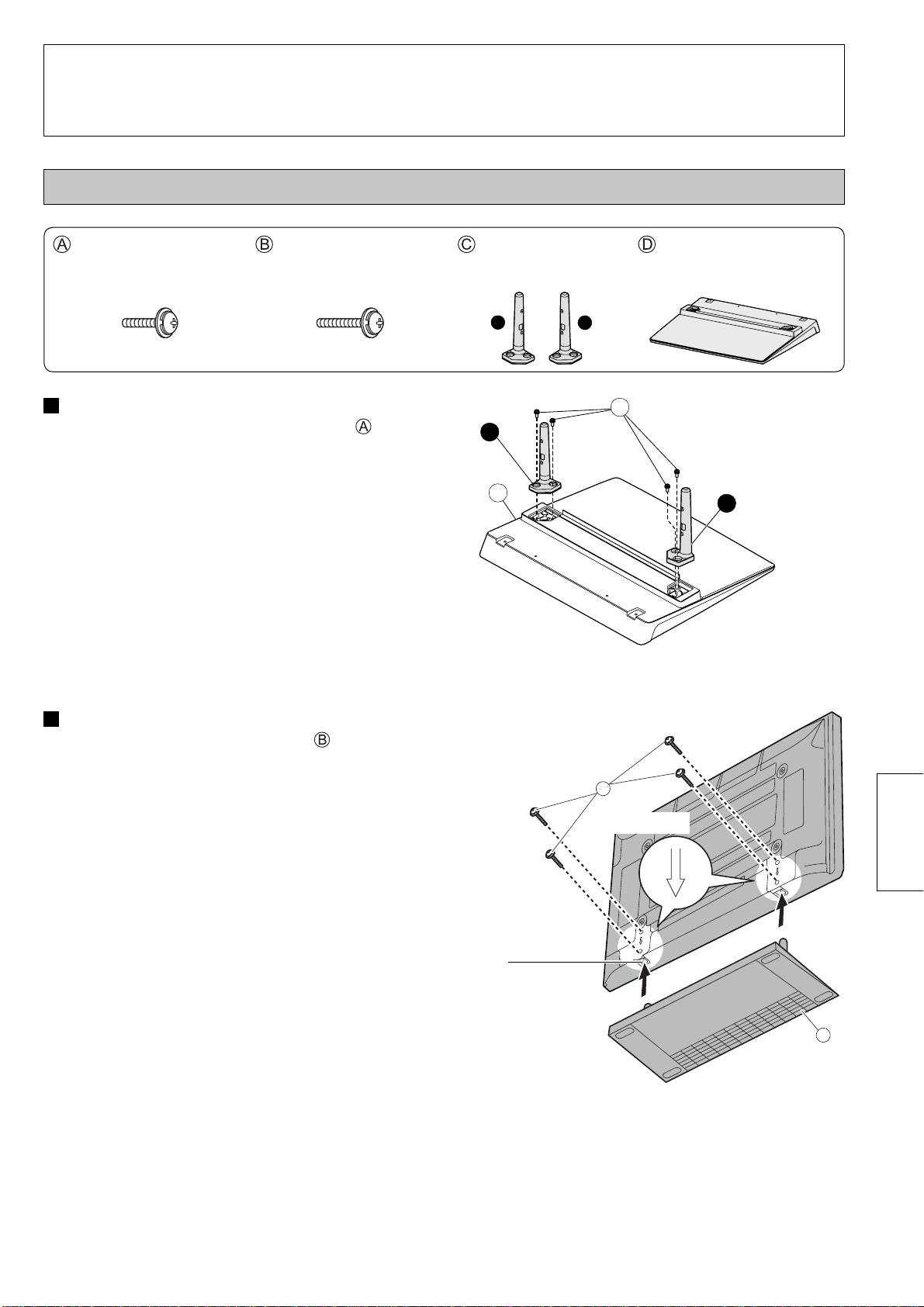 Ⓐ Ⓑ Ⓒ Ⓓ

Ⓐ

Ⓑ