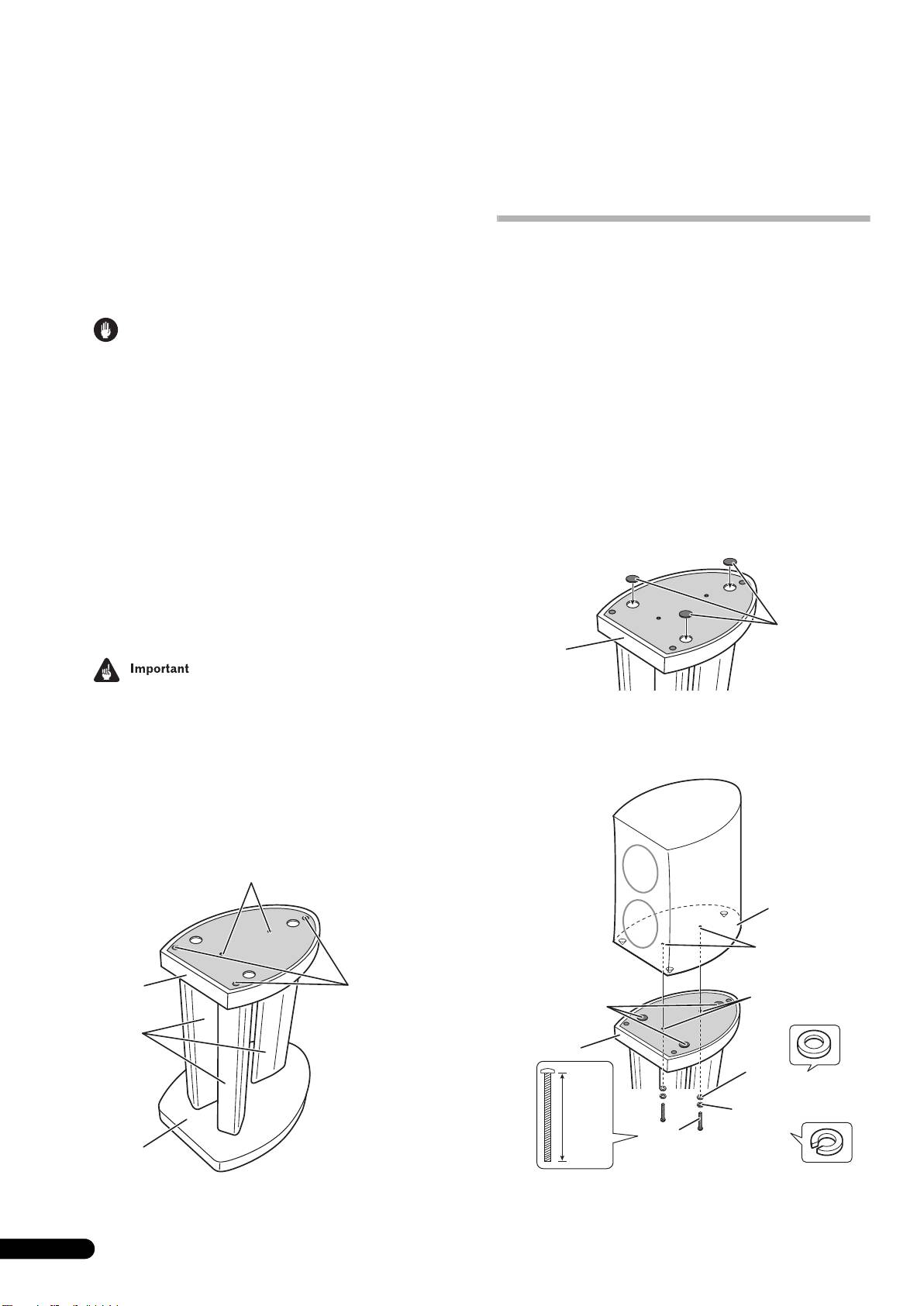 Important