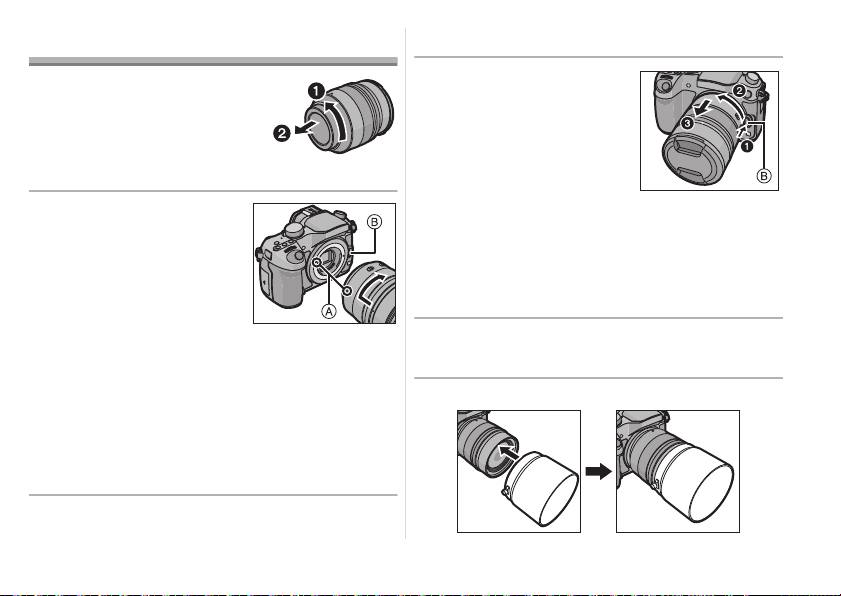 1
2

B
A

2
3
1
B