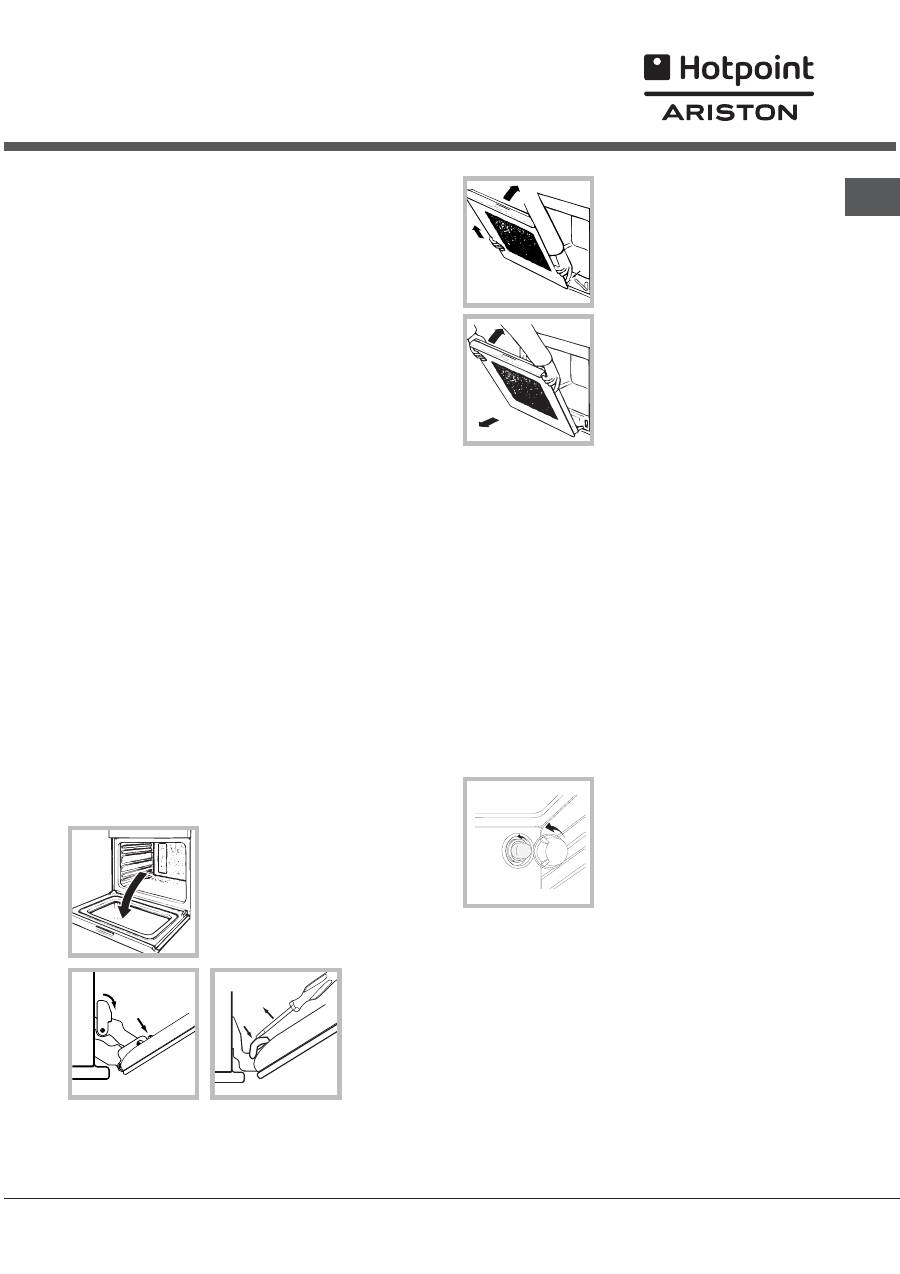 Hotpoint
ARISTON