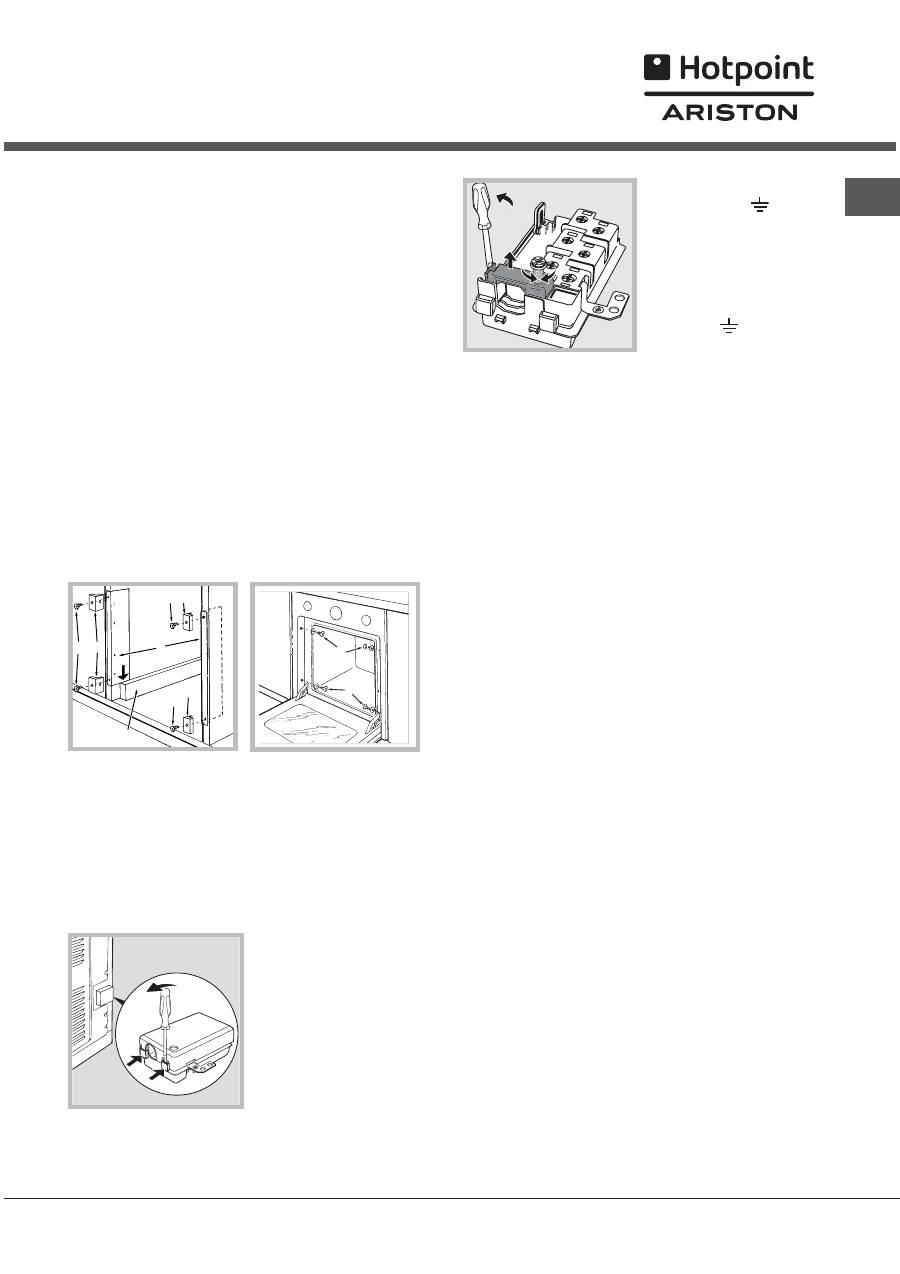 Hotpoint
ARISTON