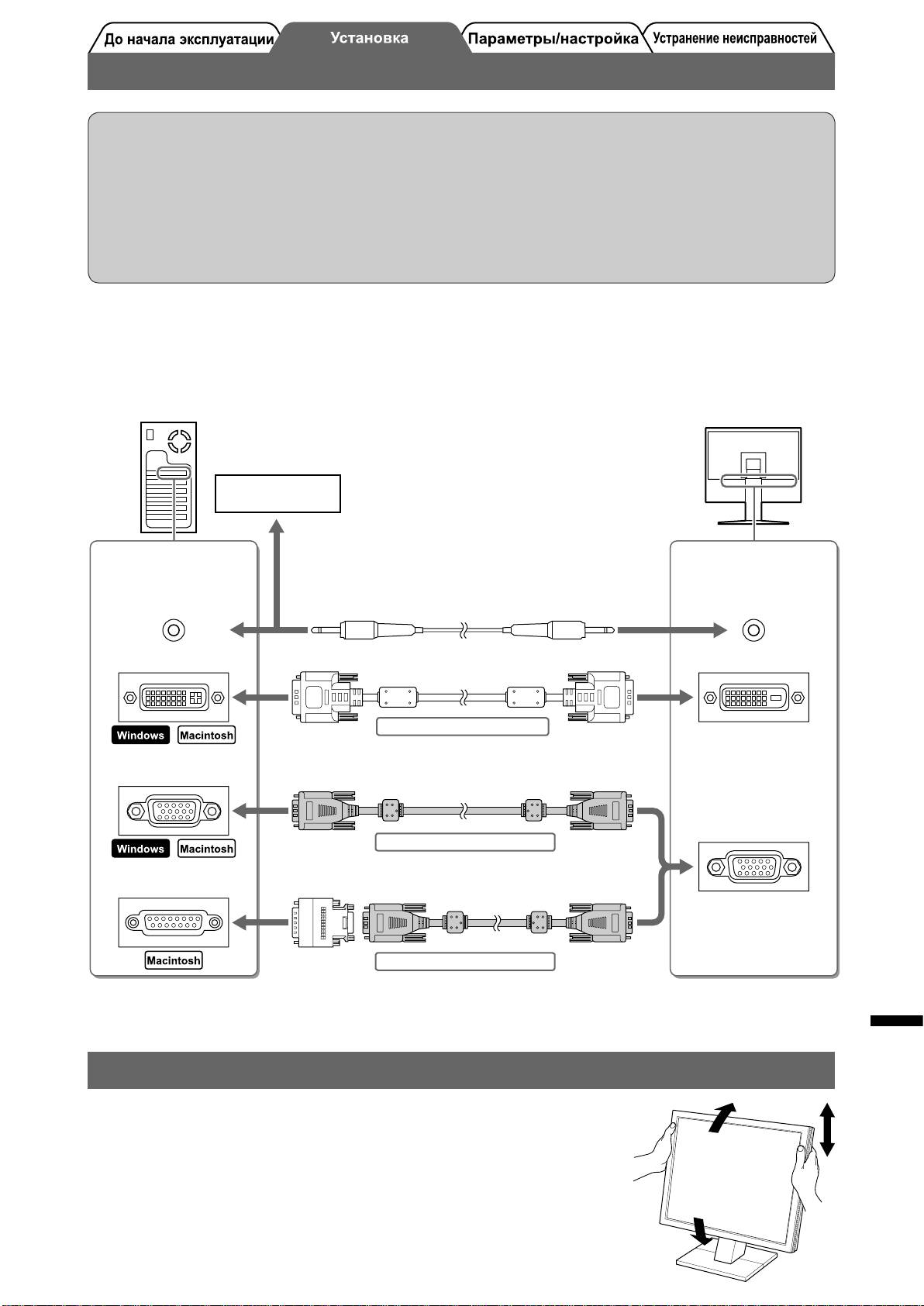 До начала эксплуатации

Установка

Параметры/настройка

Устранение неисправностей

Windows

Macintosh

Windows

Macintosh

Macintosh