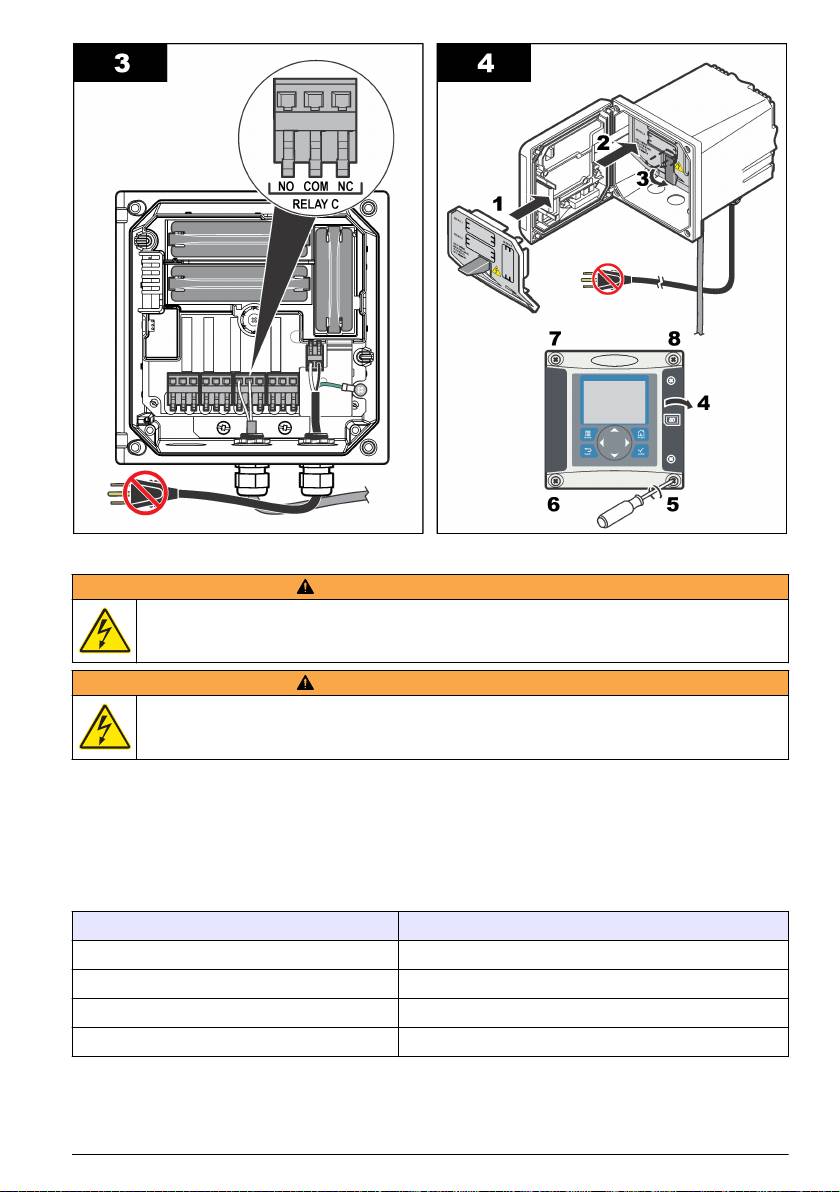 3

NO COM NC
RELAY C

4

1
2
3
7
8
4
6
5