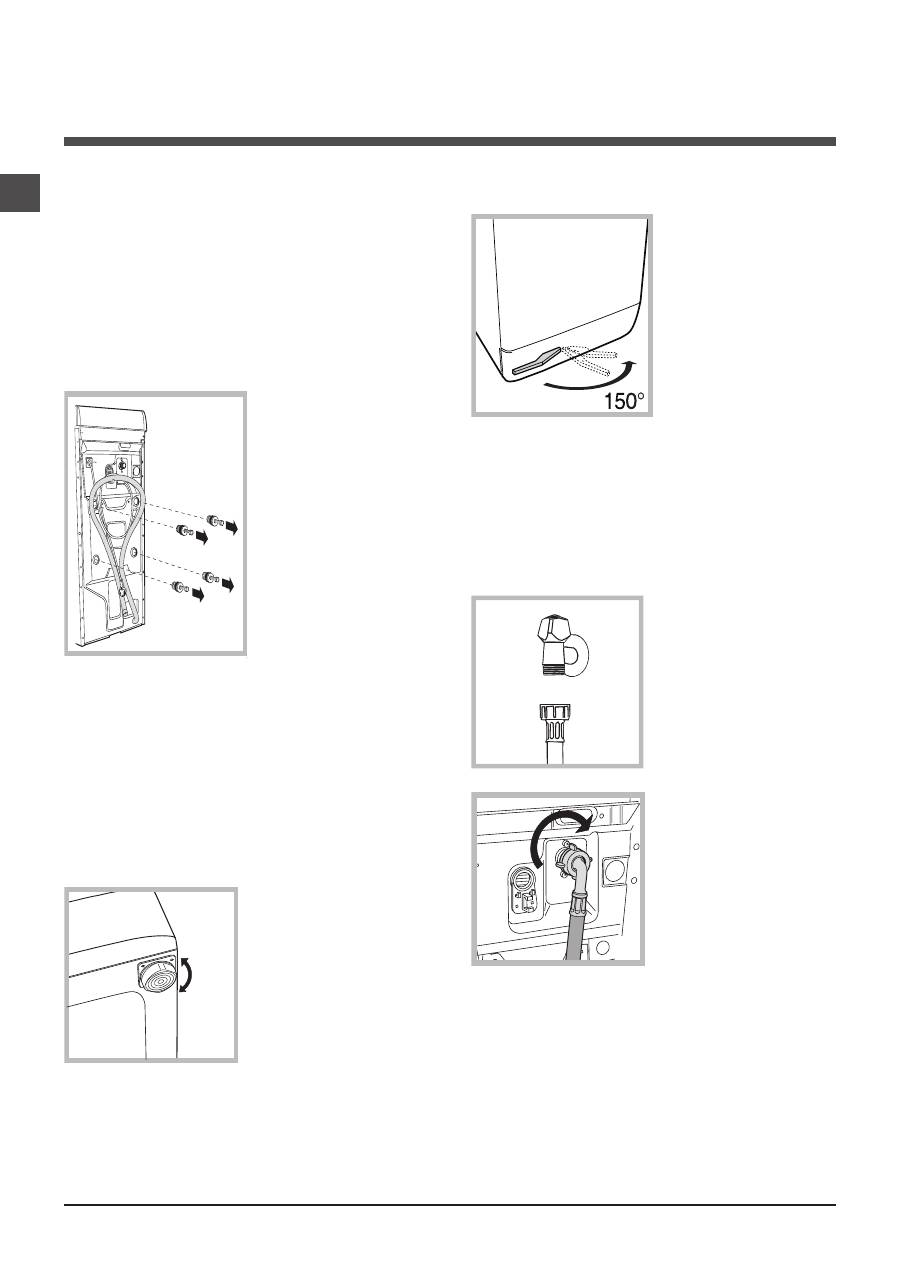 150°