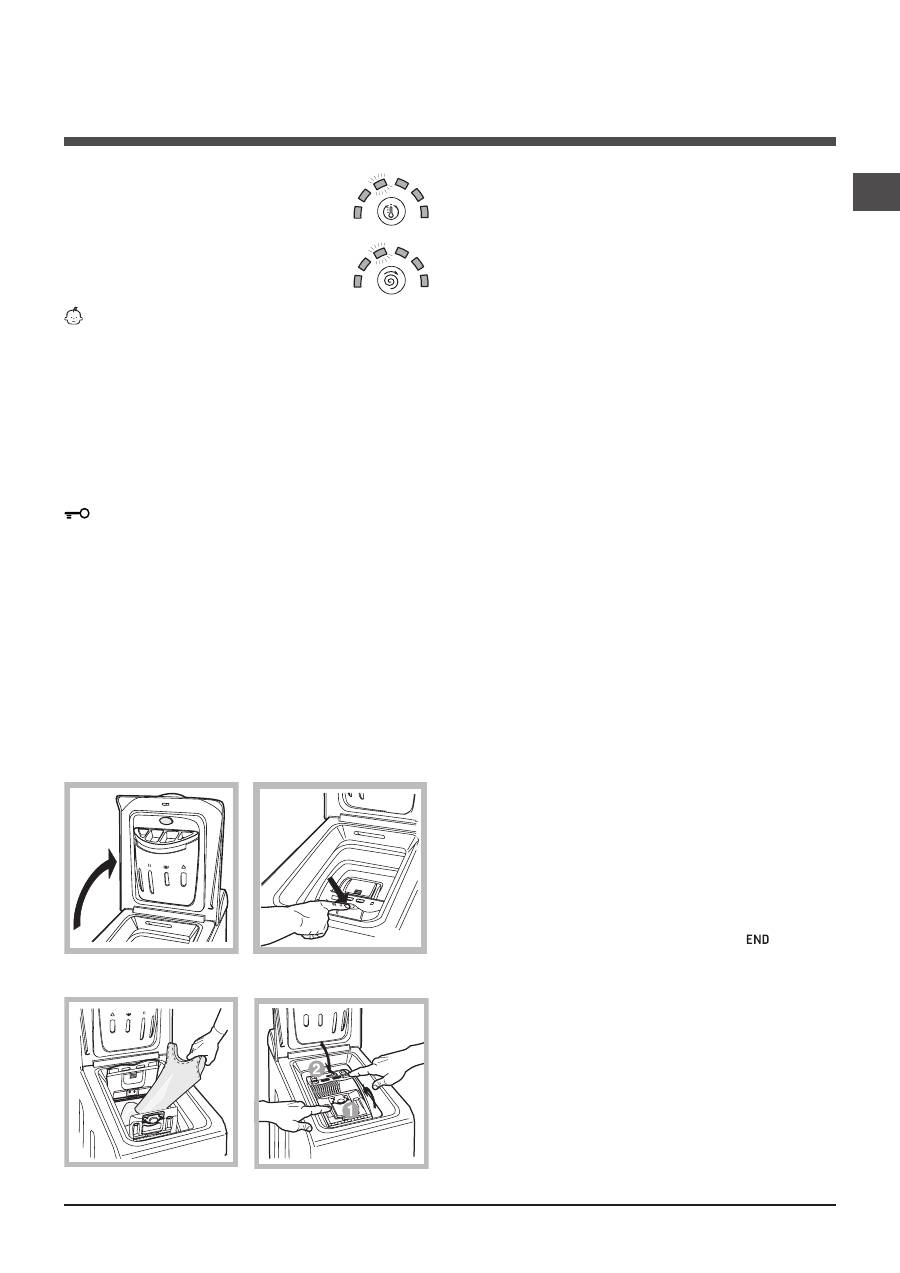 END

2

1