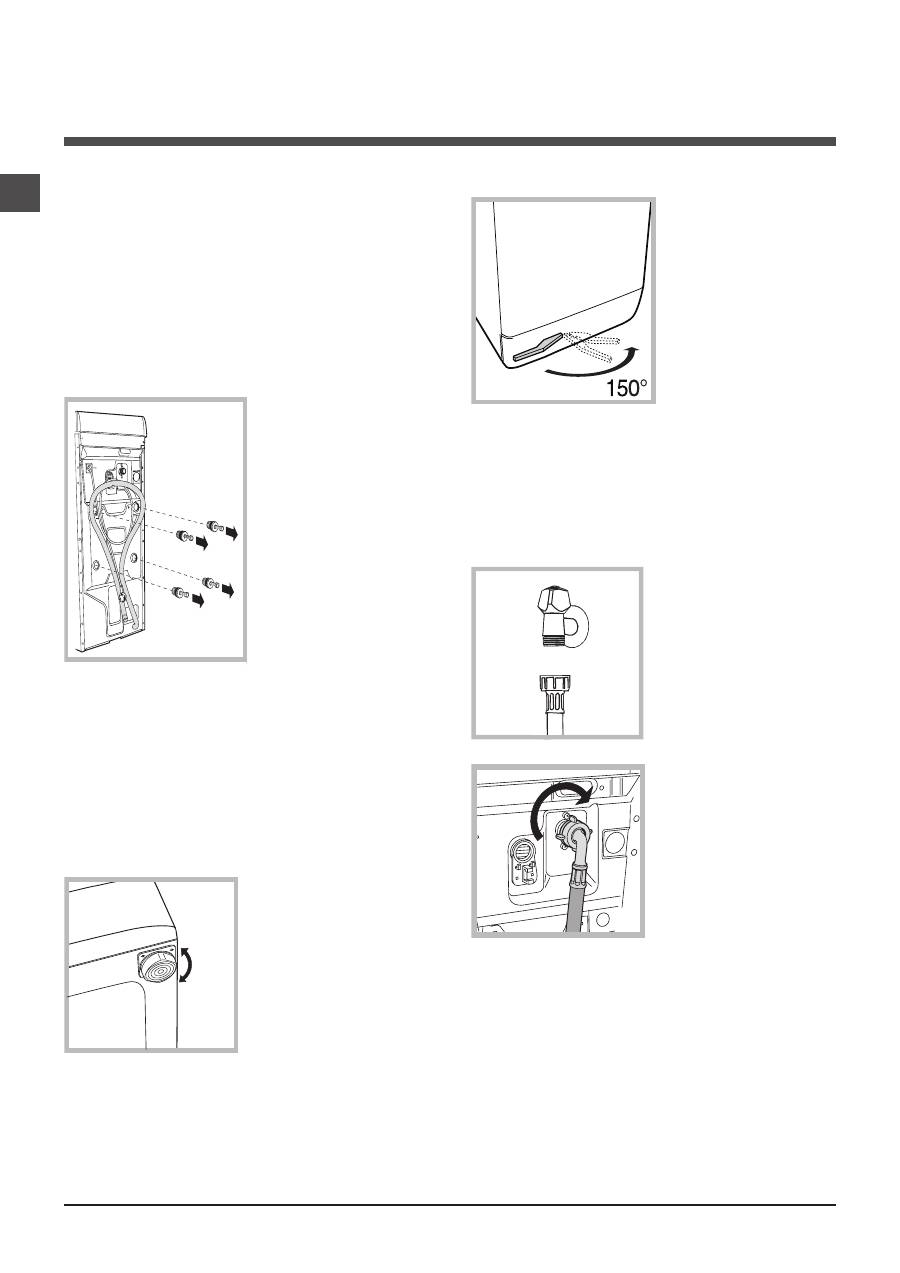 150°