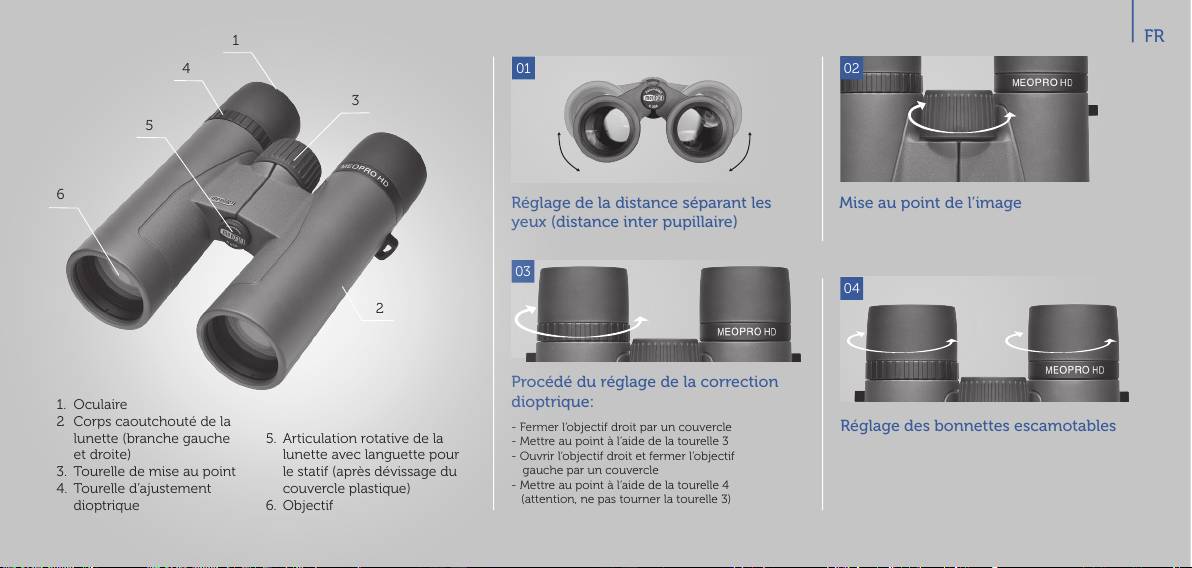 FR

1

4

3

5

6

2

MEOPRO HD

1. Oculaire
2 Corps caoutchouté de la lunette (branche gauche et droite)
3. Tourelle de mise au point
4. Tourelle d'ajustement dioptrique

5. Articulation rotative de la lunette avec languette pour le statif (après dévissage du couvercle plastique)
6. Objectif

01

Réglage de la distance séparant les yeux (distance inter pupillaire)

02

MEOPRO HD

Mise au point de l'image

03

MEOPRO HD

Procédé du réglage de la correction dioptrique:

- Fermer l'objectif droit par un couvercle
- Mettre au point à l'aide de la tourelle 3
- Ouvrir l'objectif droit et fermer l'objectif gauche par un couvercle
- Mettre au point à l'aide de la tourelle 4 (attention, ne pas tourner la tourelle 3)

04

MEOPRO HD

Réglage des bonnettes escamotables