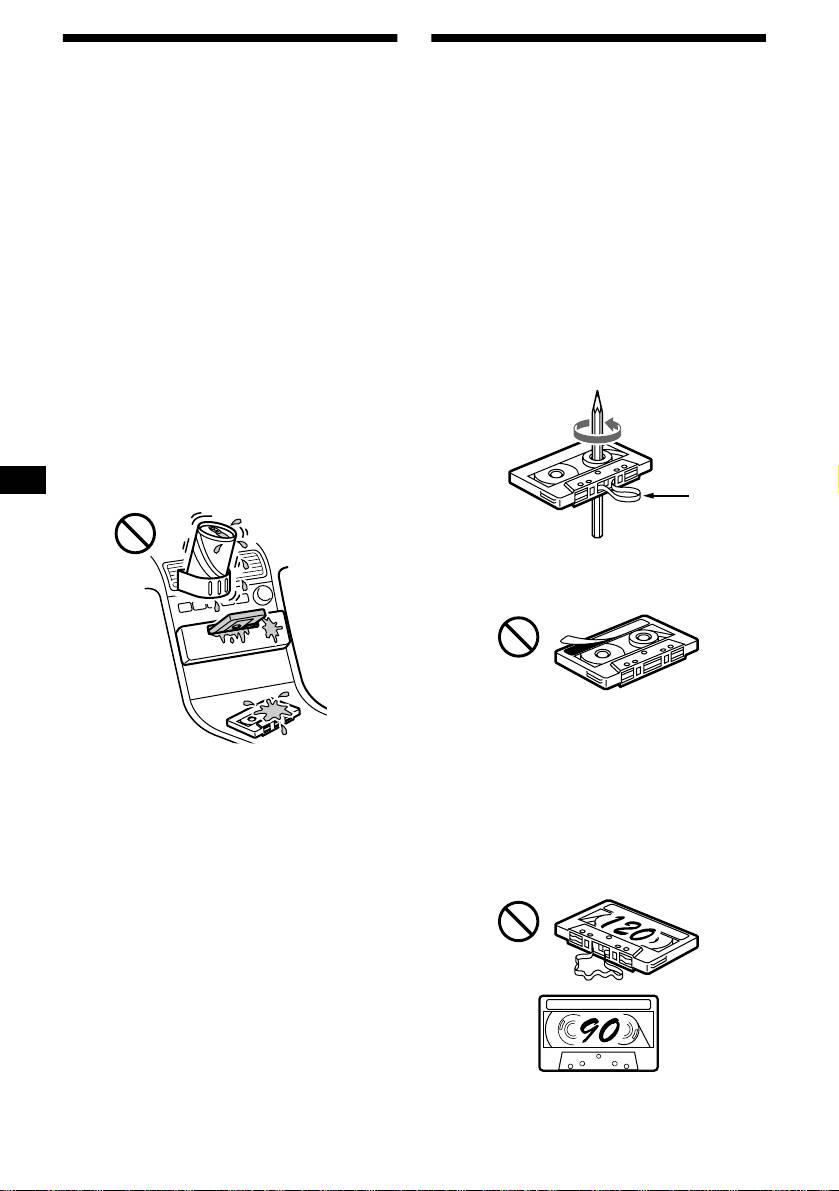 120

90