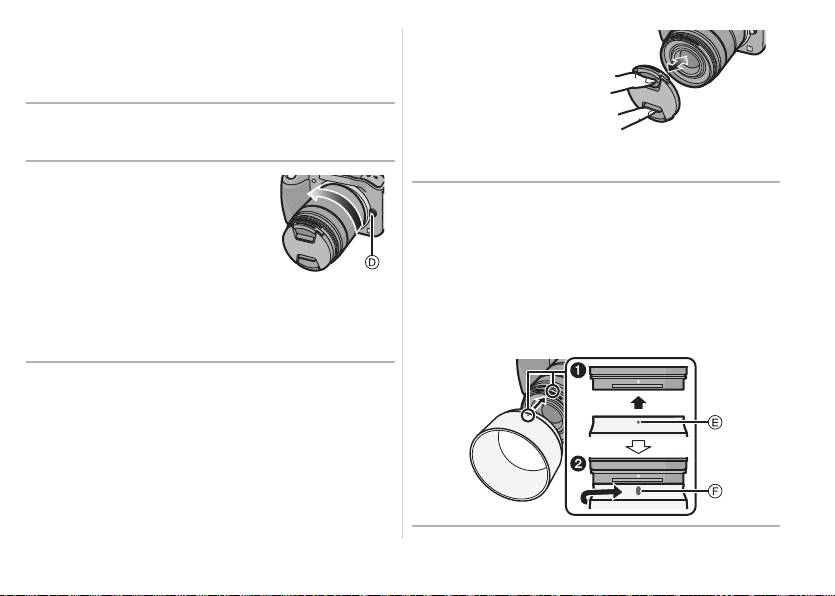 D

1

E

2

F