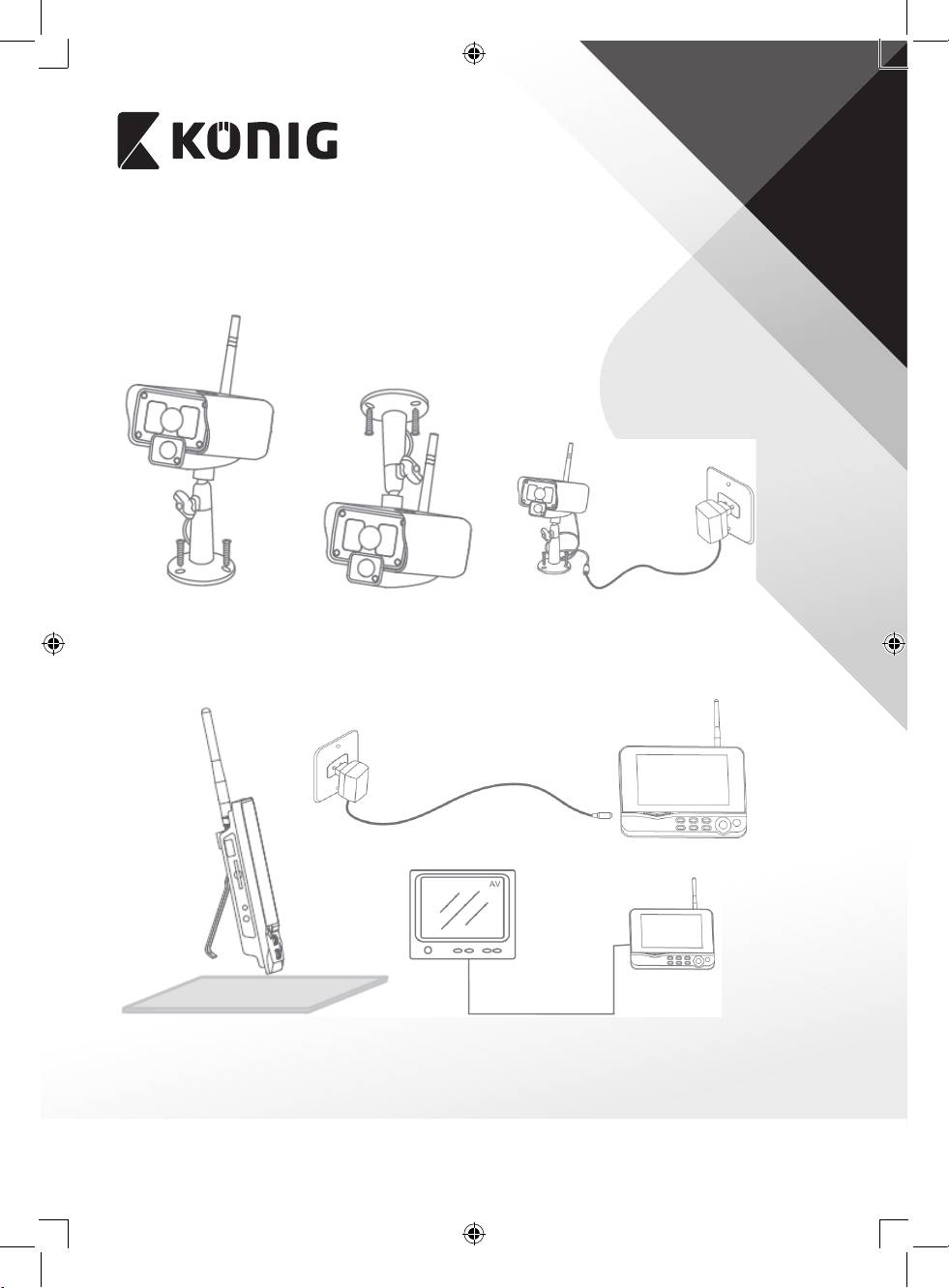 KÖNIG

AV