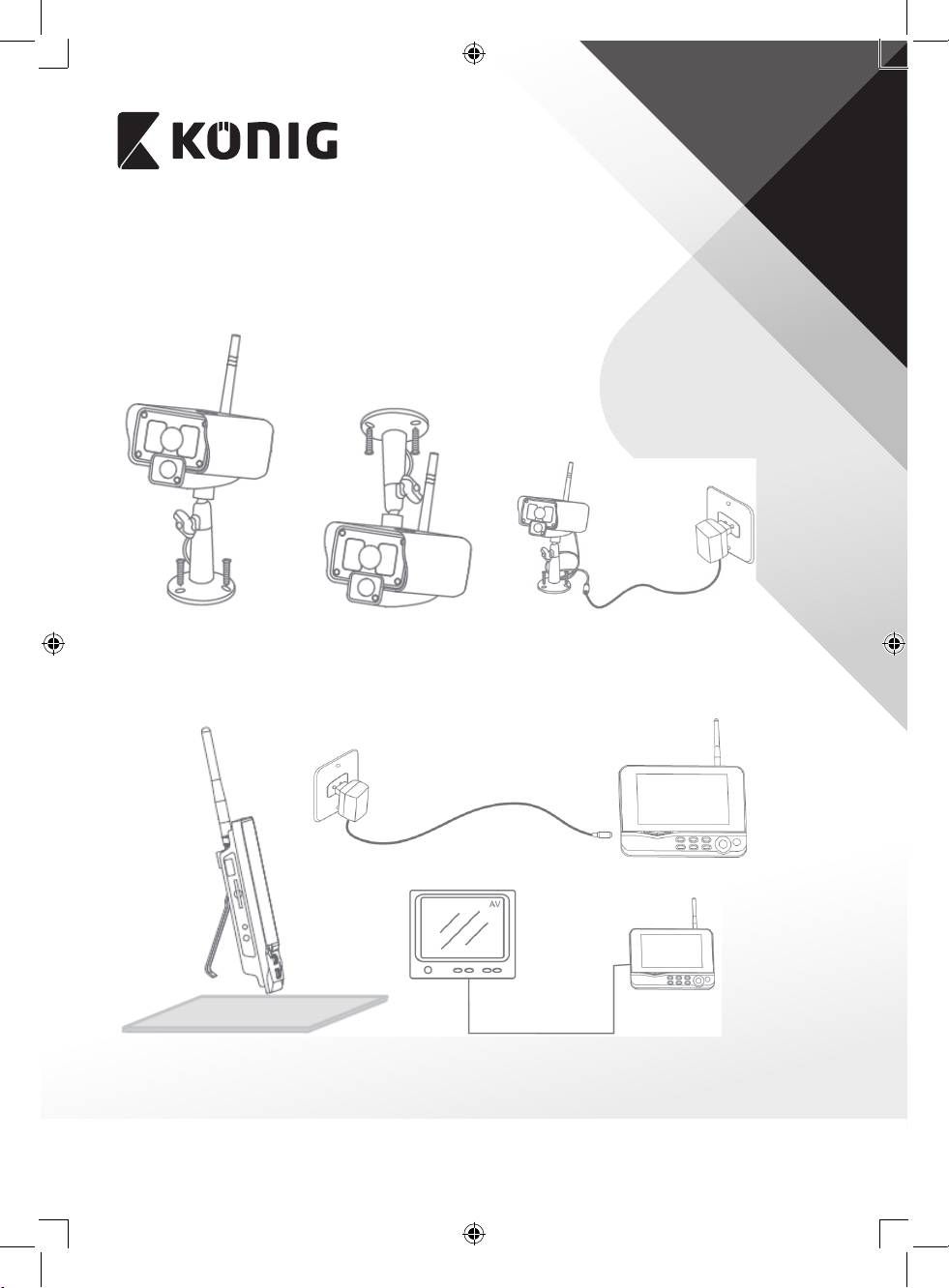 KÖNIG

AV