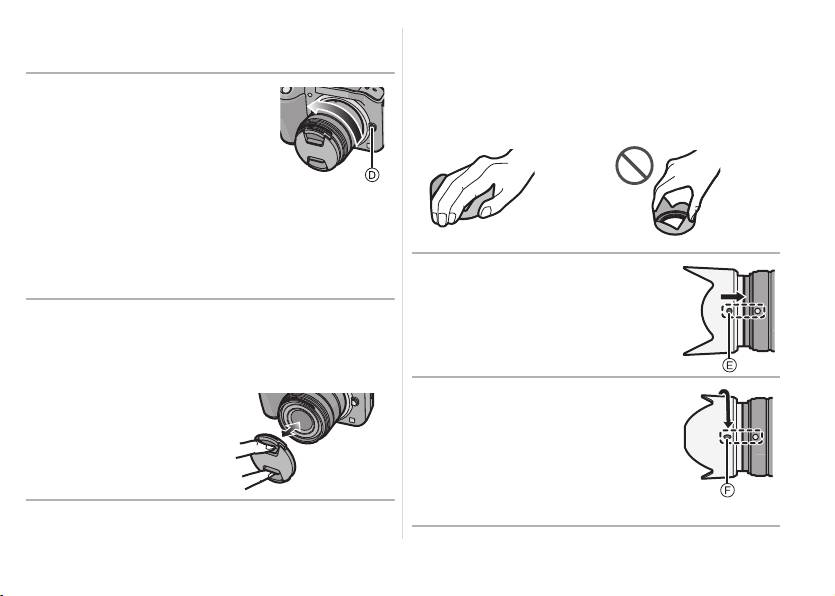 D

E

F